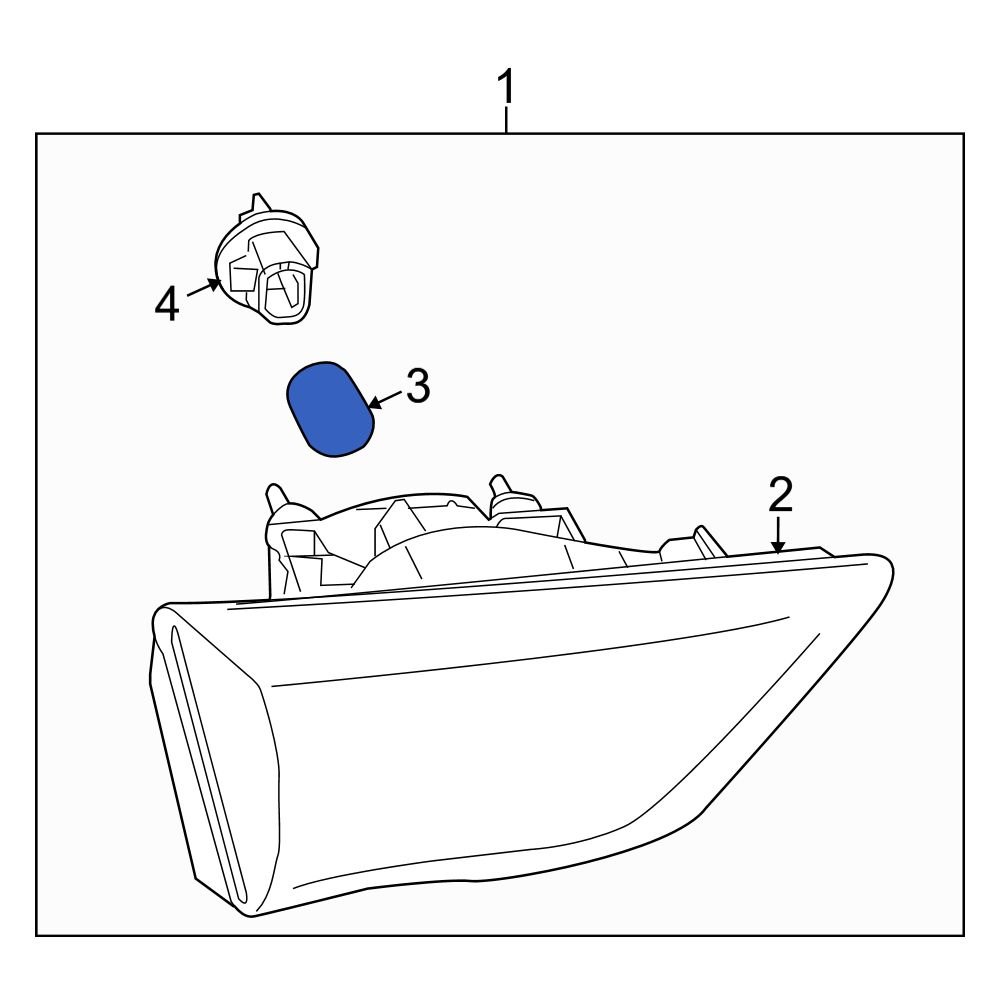 1
4
3
2