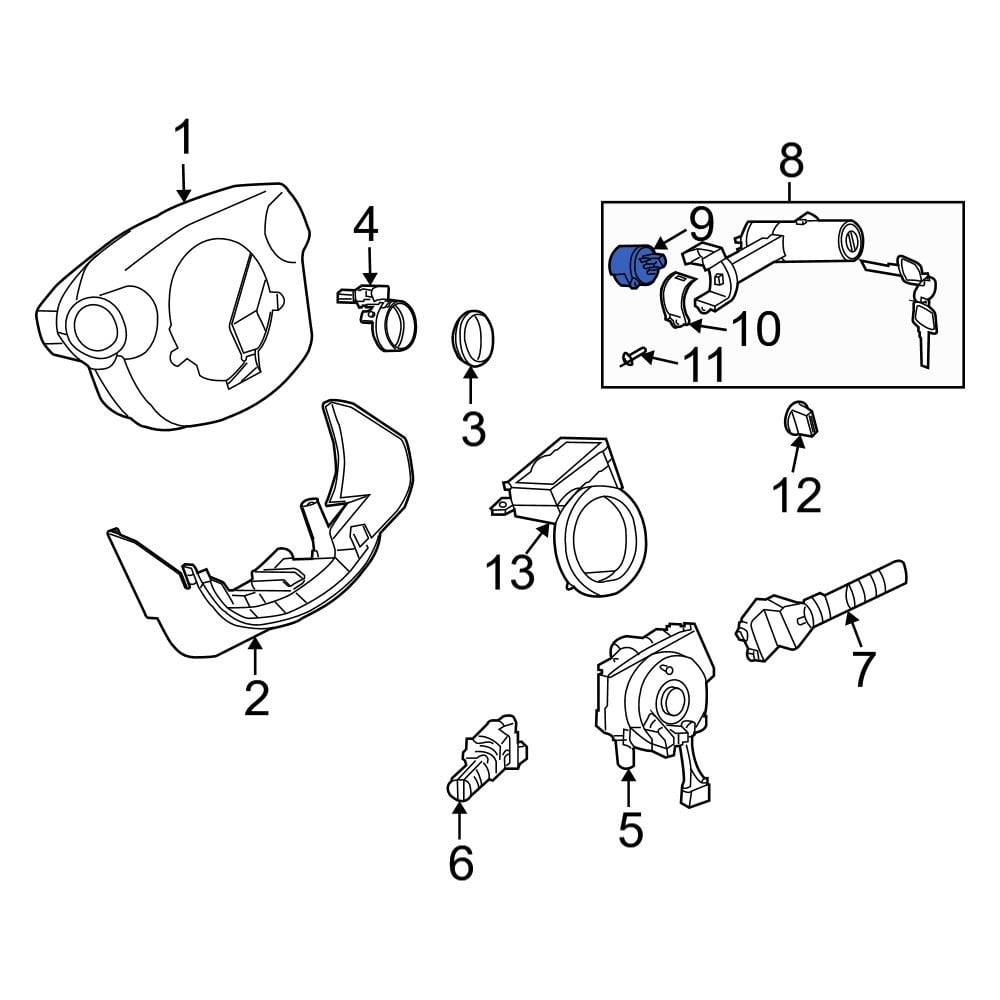 1
4
8
9
10
11
3
12
13
2
7
5
6