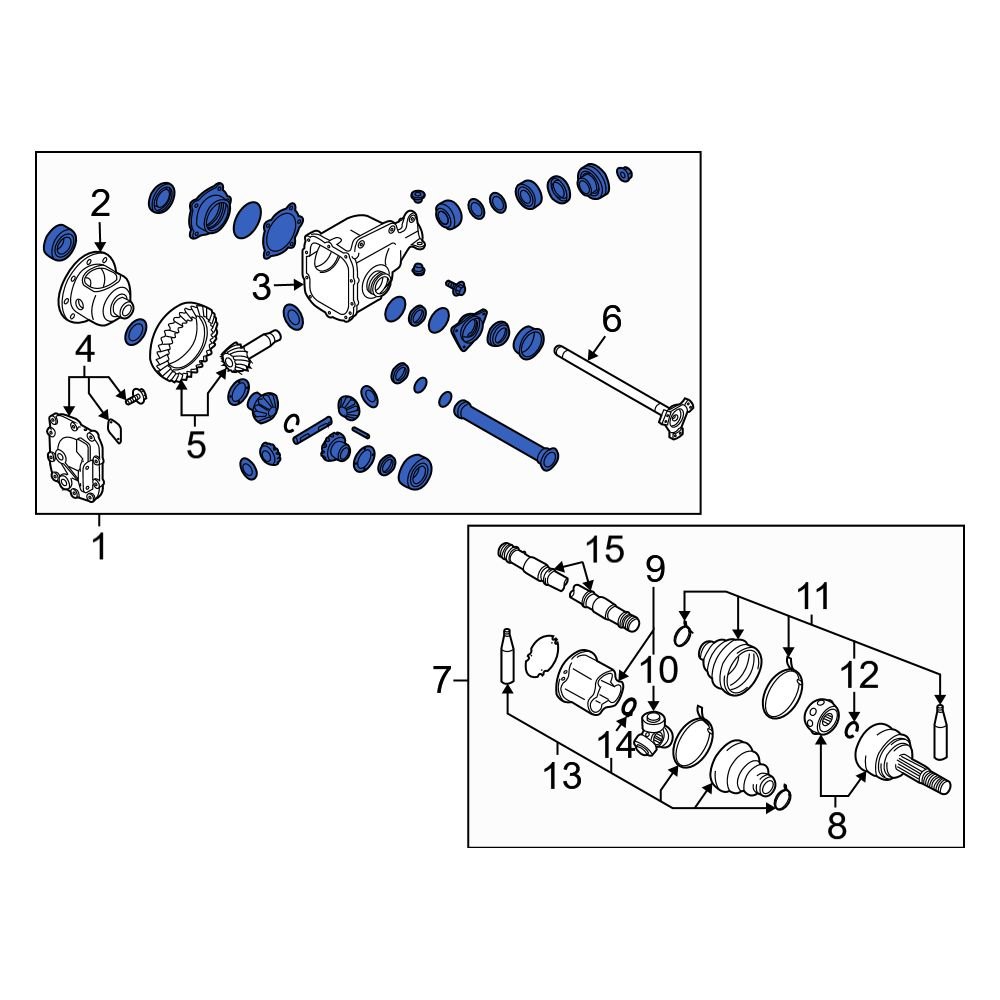 2
3
6
4
5
1
15
9
11
7
10
12
14
13
8