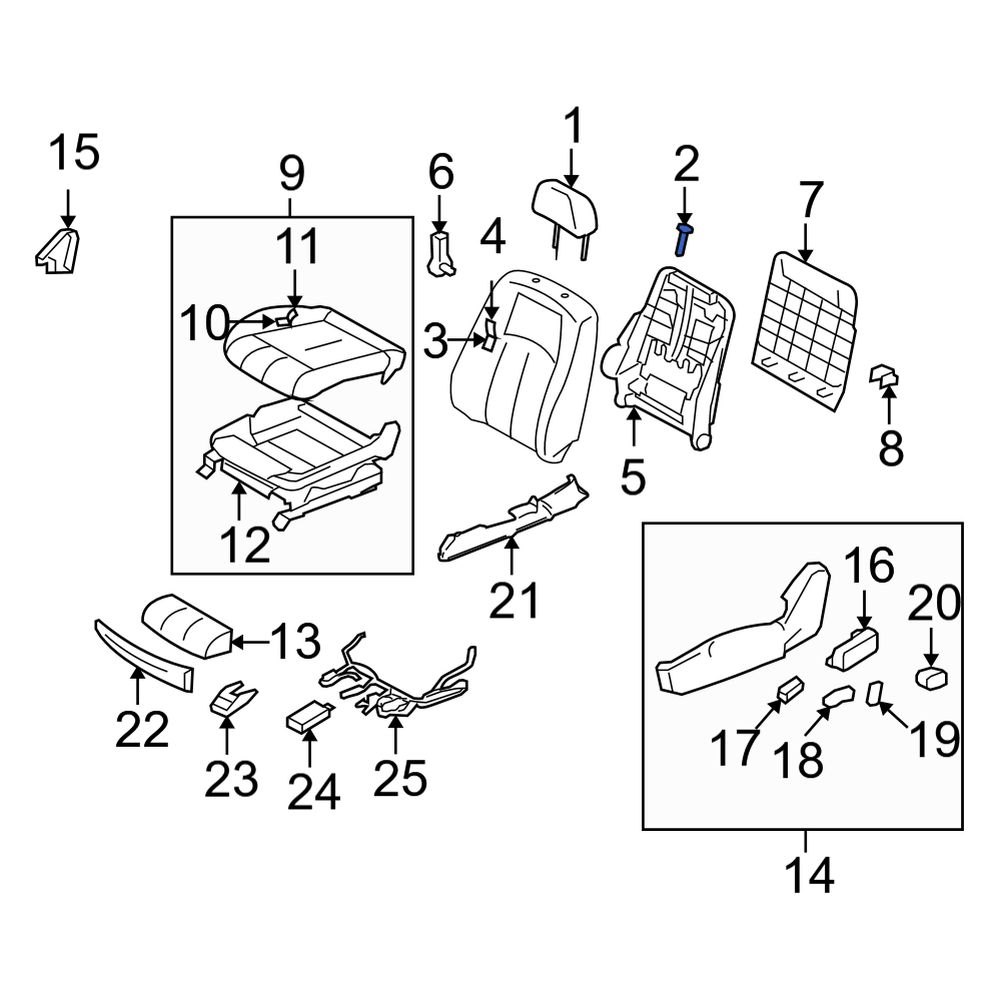 15
9
11
10
12
6
4
3
1
2
7
5
8
21
13
22
23
24
25
16
20
17
18
19
14