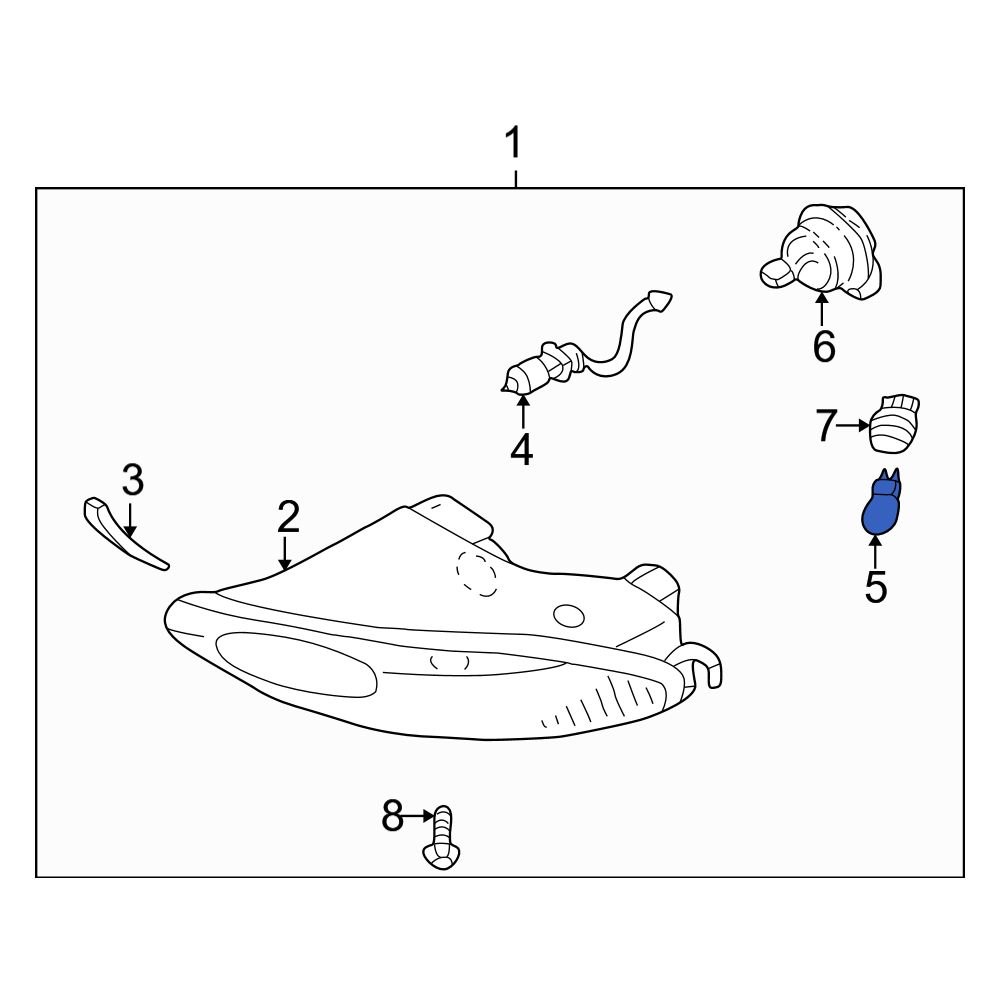 1
6
4
7
3
2
5
8