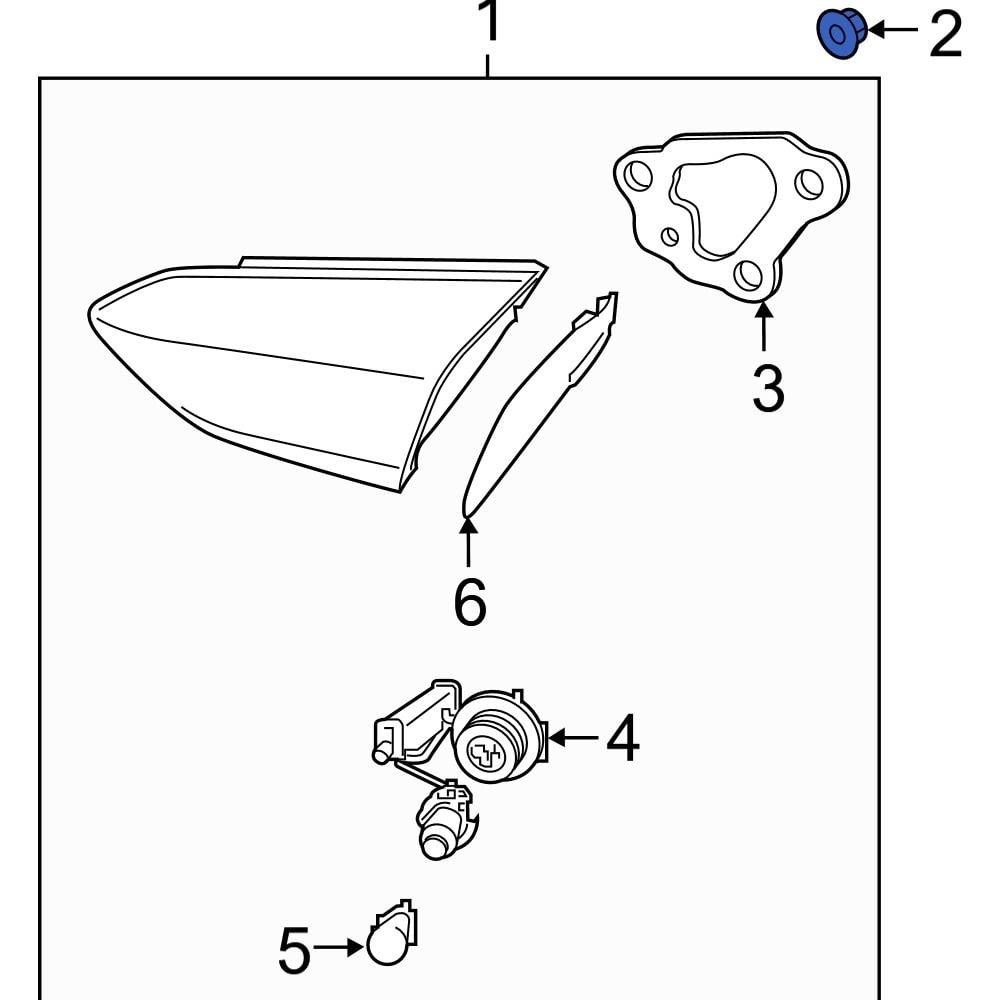 1
2
3
6
4
5