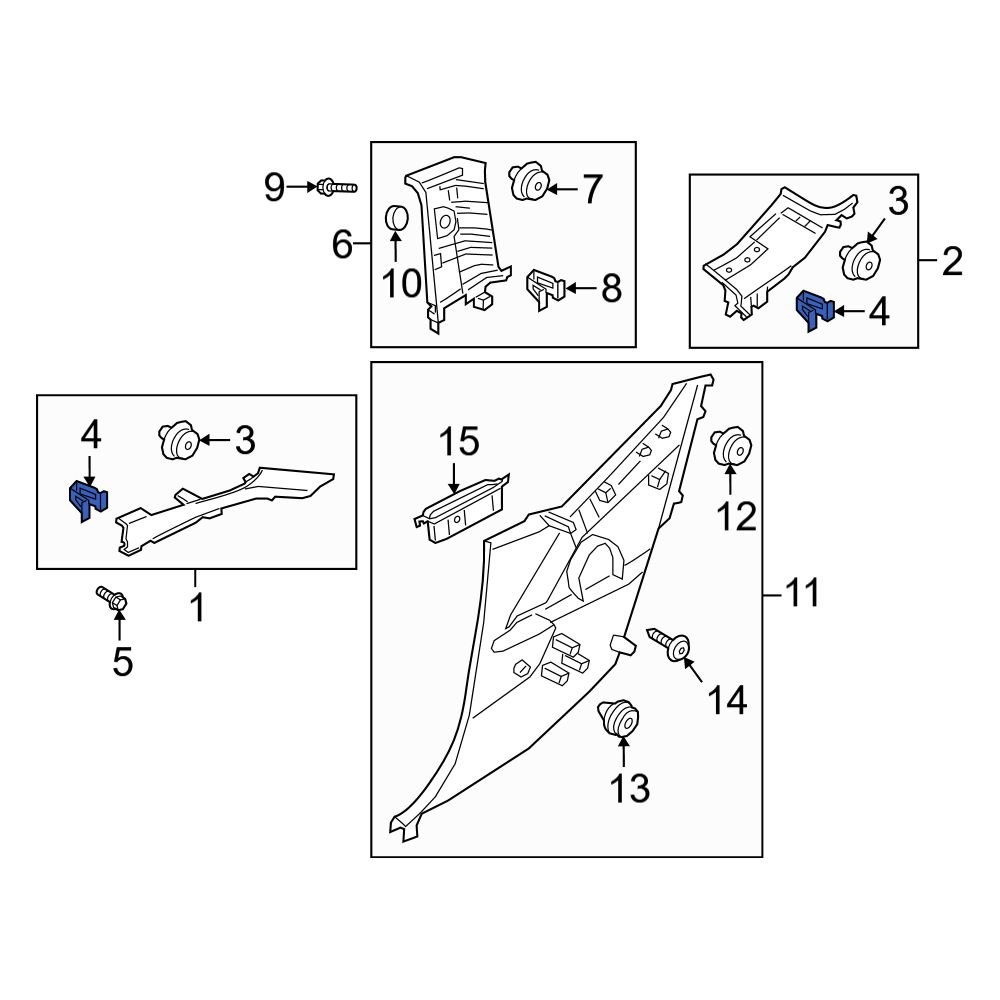 9
6
10
7
8
3
2
4
4
3
1
5
15
12
11
14
13