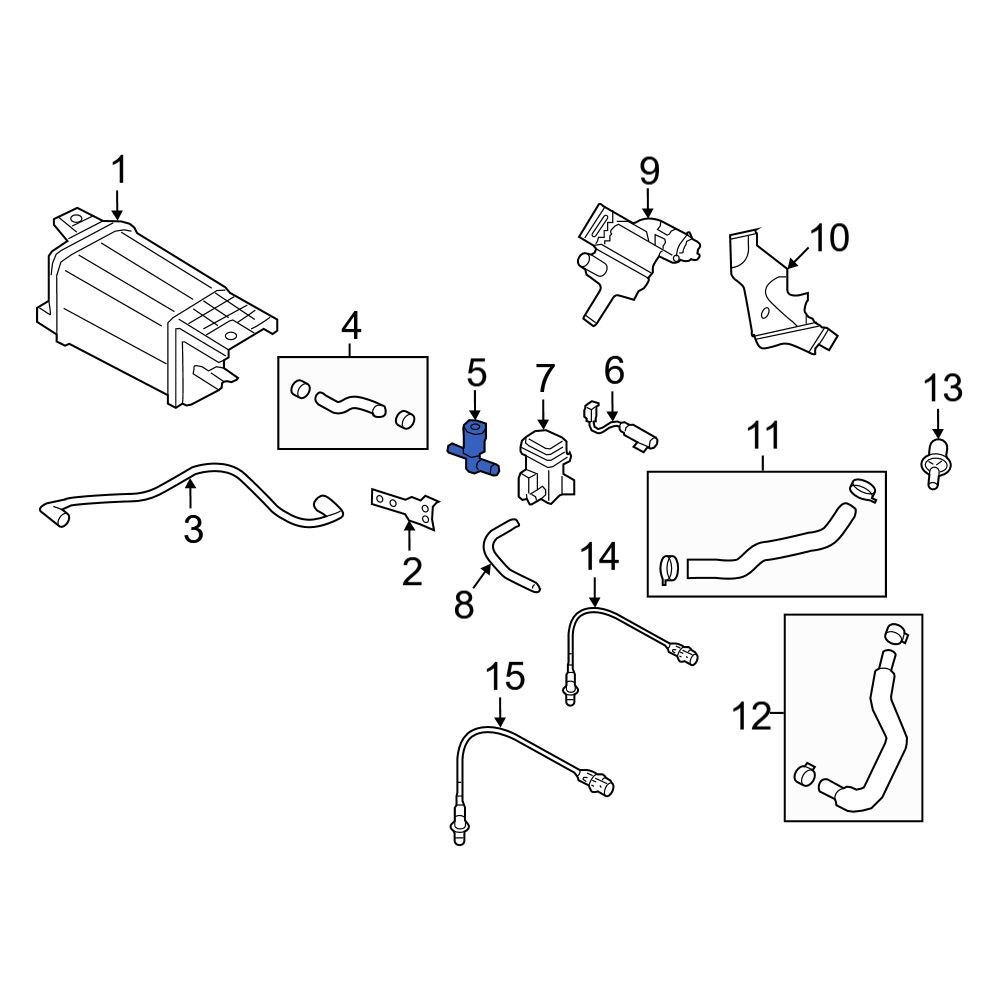 1
9
10
4
5
7
6
13
11
3
2
8
14
15
12