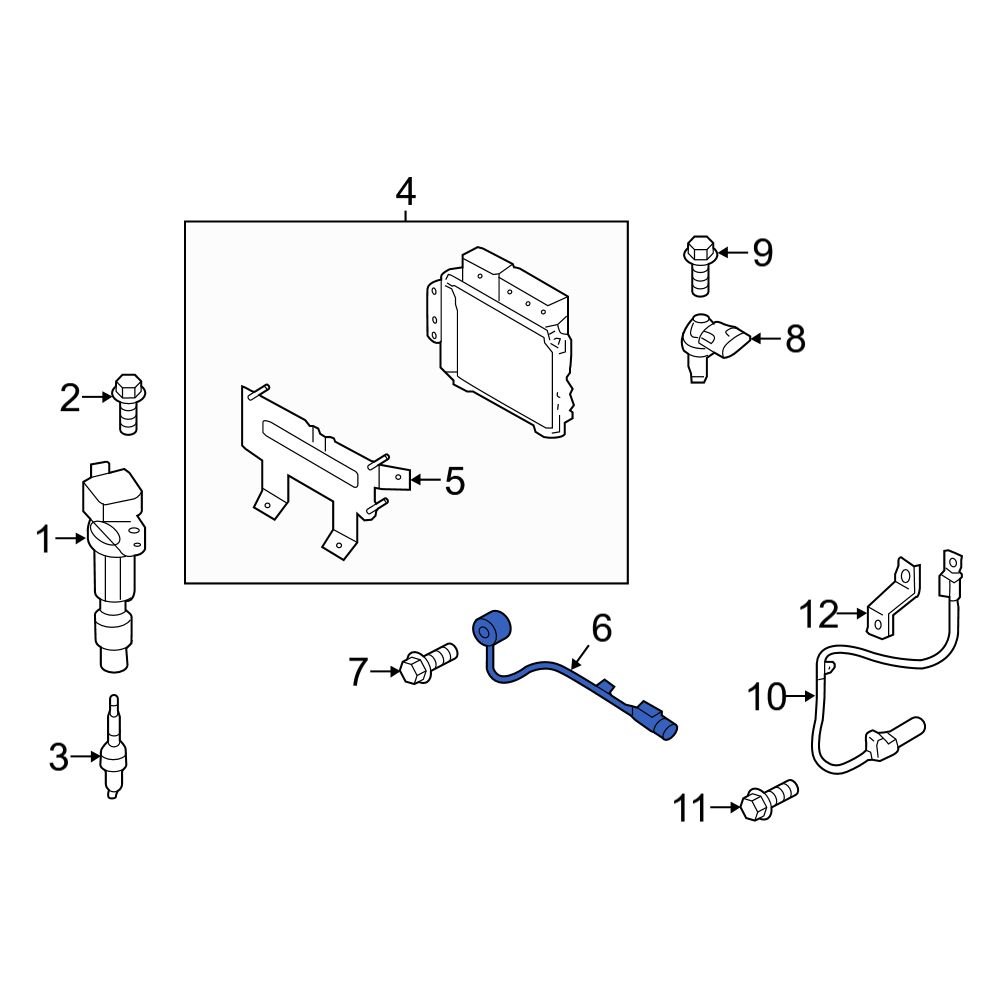 4
9
8
2
5
1
6
12
7
10
3
11