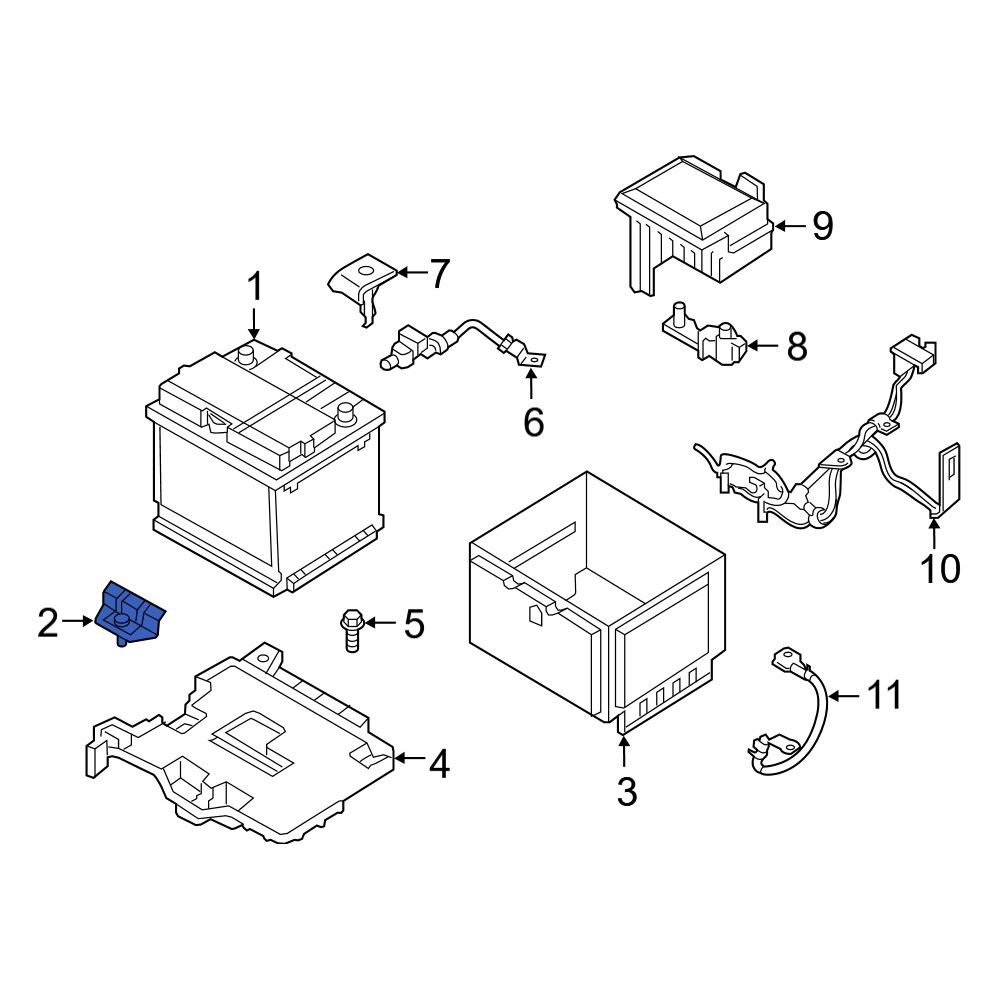 9
7
1
8
6
10
2
5
11
4
3