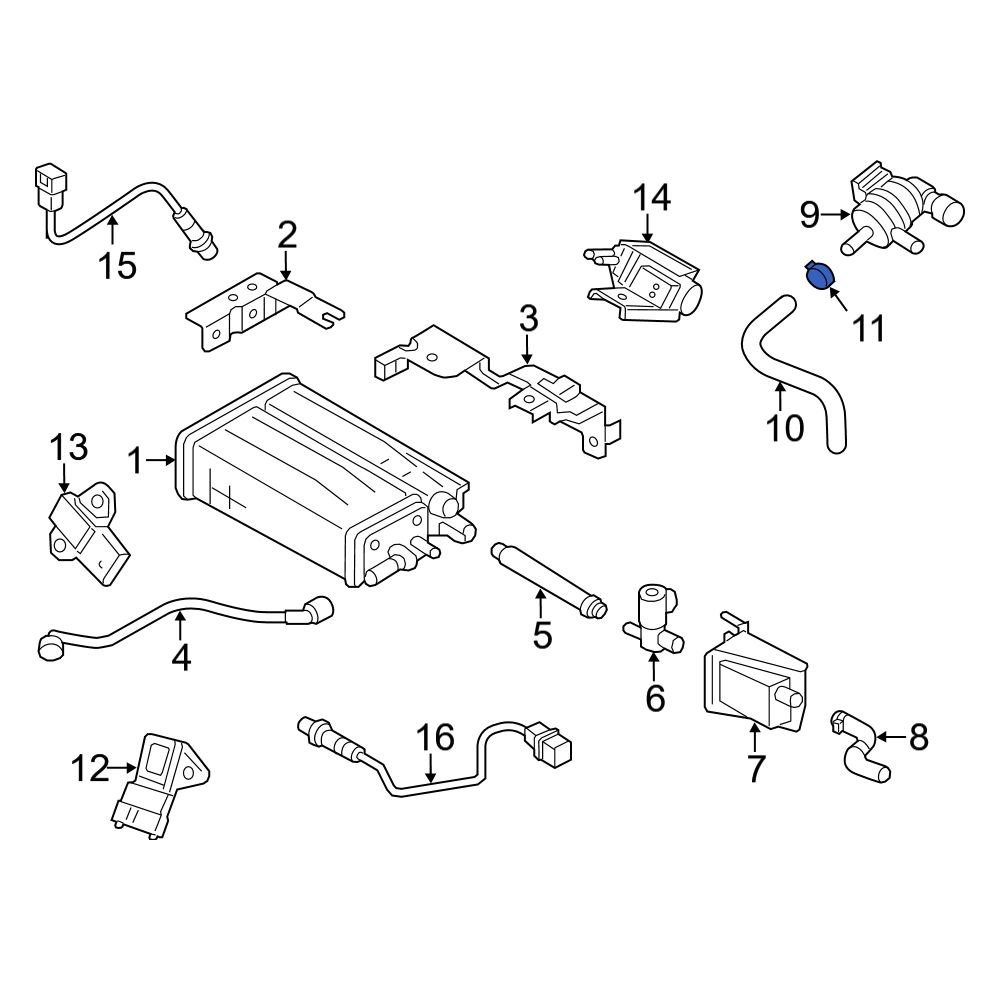 15
2
14
9
11
3
10
13
1
5
4
6
7
8
12
16