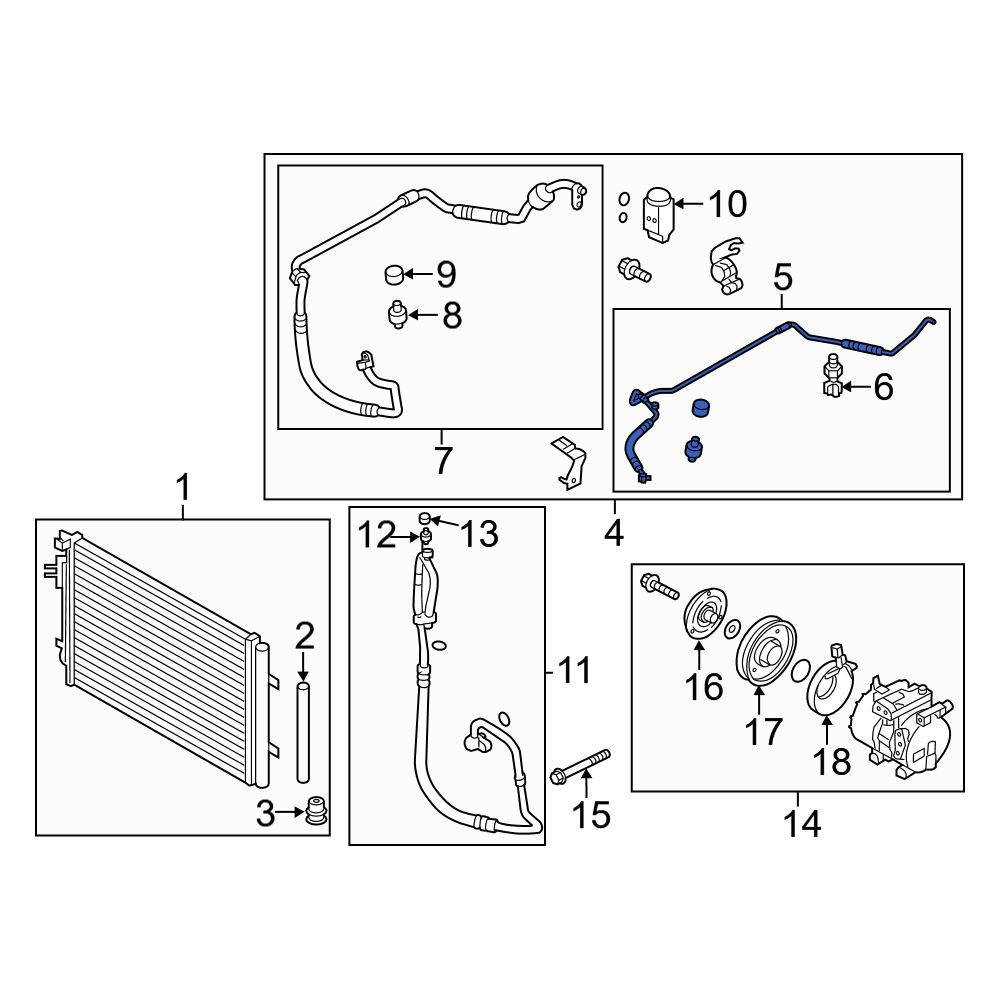 10
9
8
5
6
7
4
1
2
3
12
13
11
15
16
17
18
14