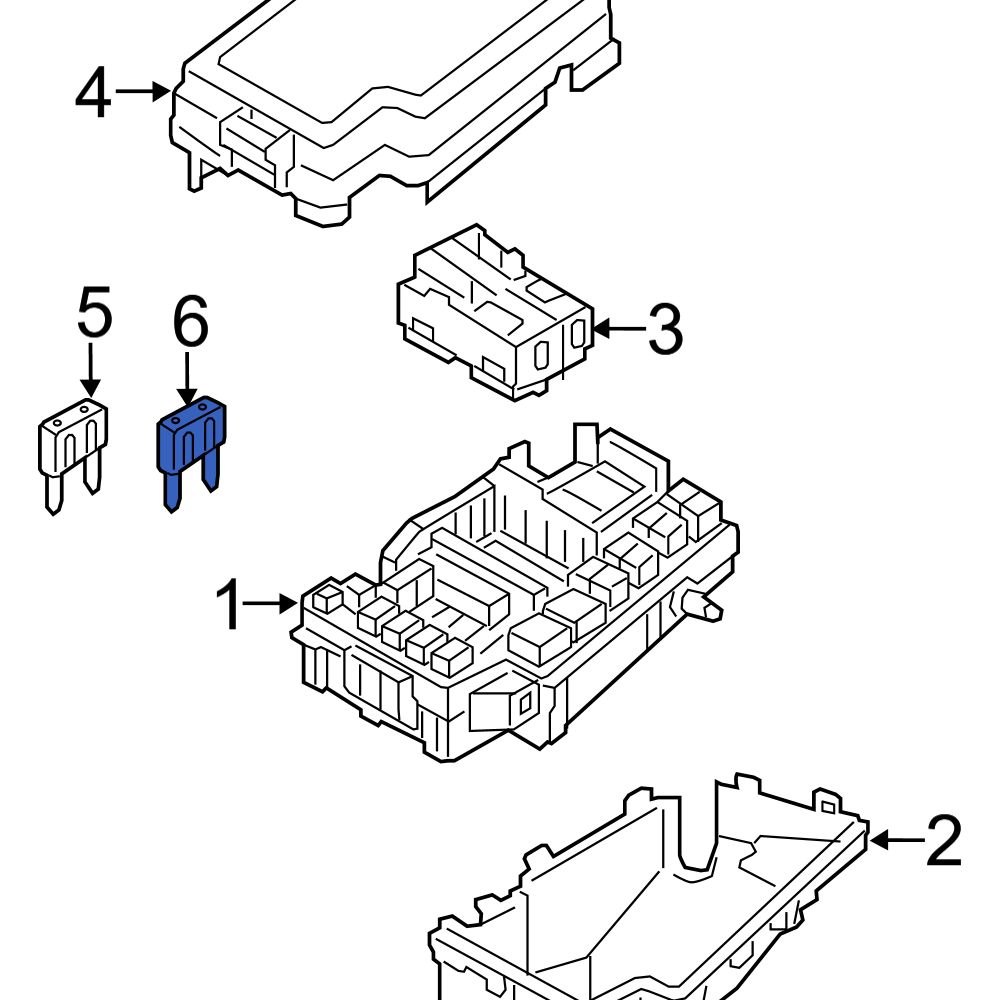 4
5
6
3
1
2