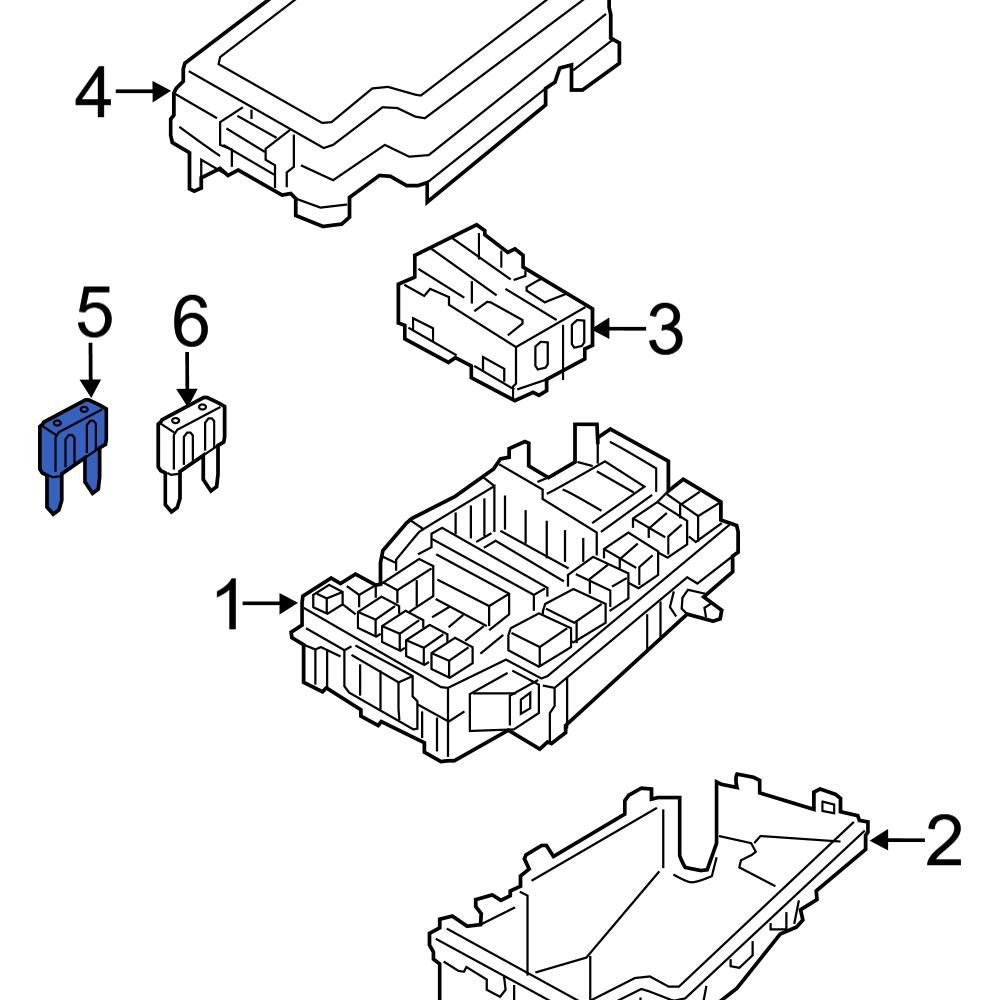 4
5
6
3
1
2