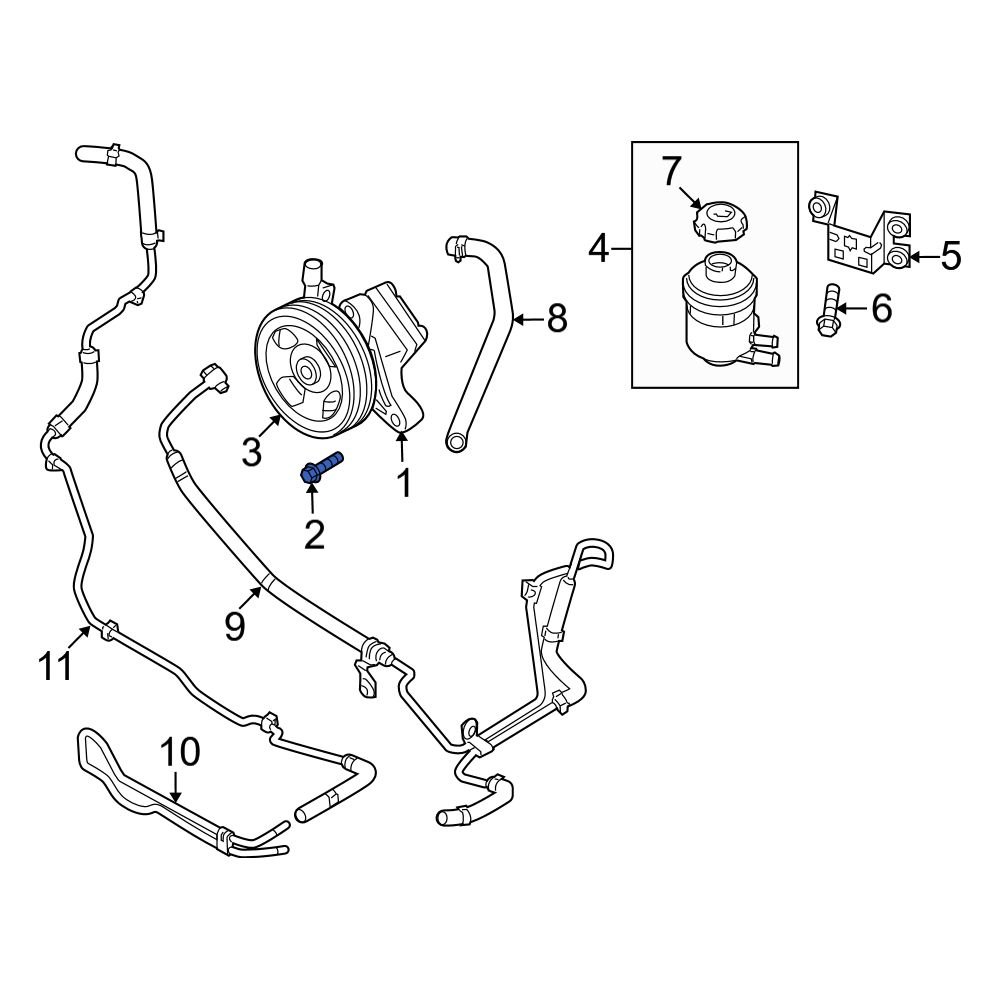 7
4
5
6
8
3
1
2
9
11
10