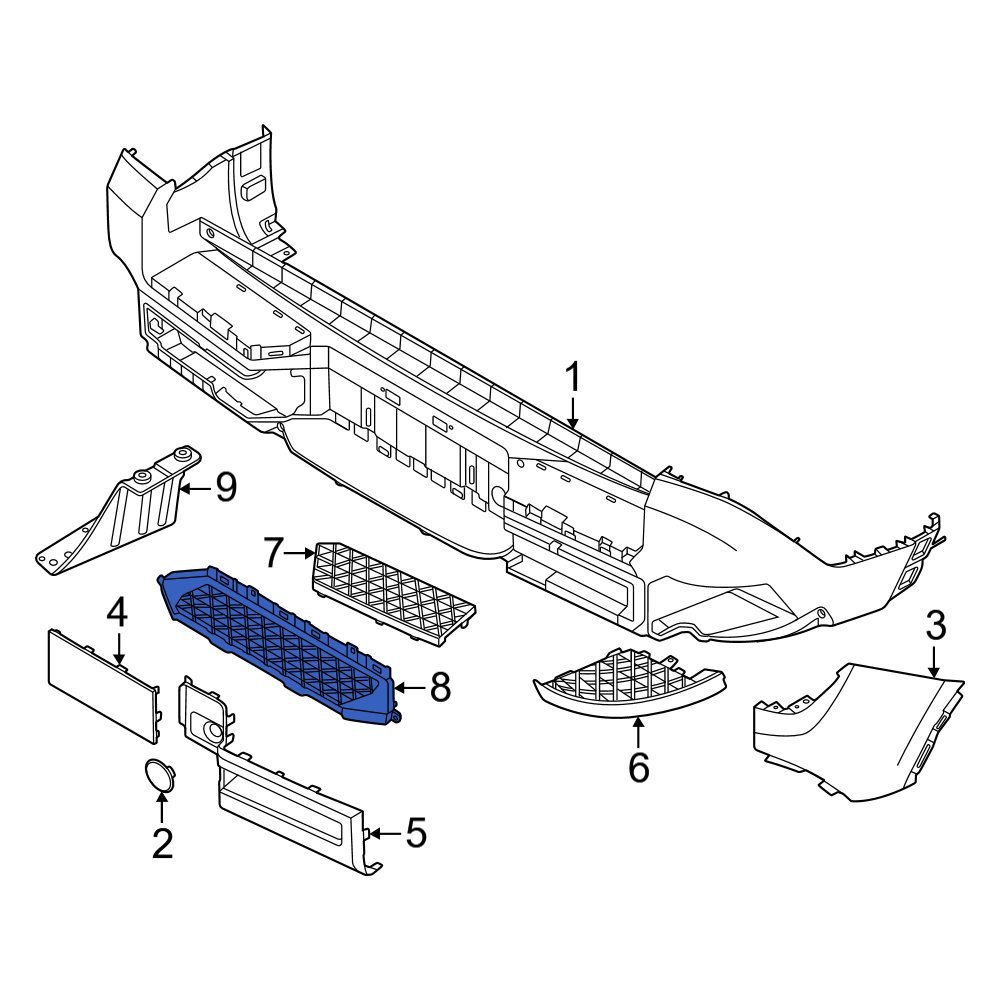 1
9
7
4
8
3
6
2
5