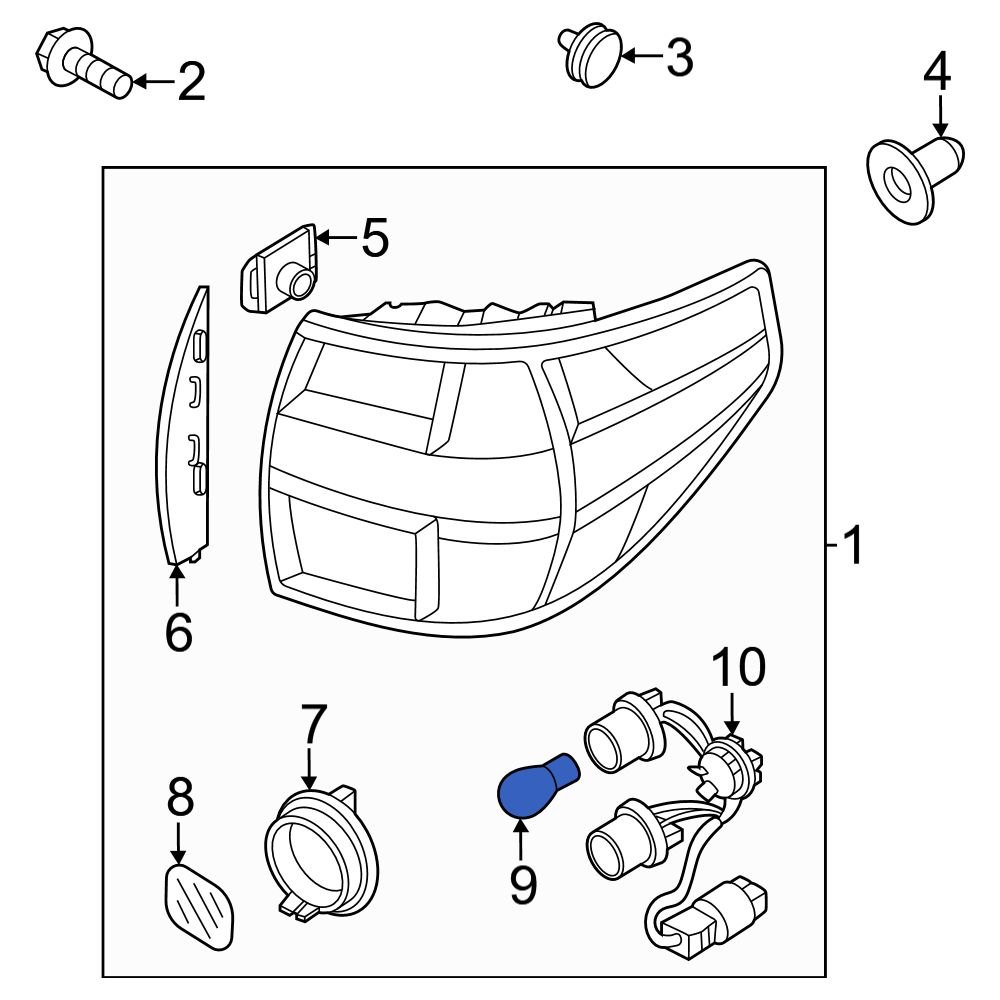 2
3
4
5
1
6
10
7
8
9