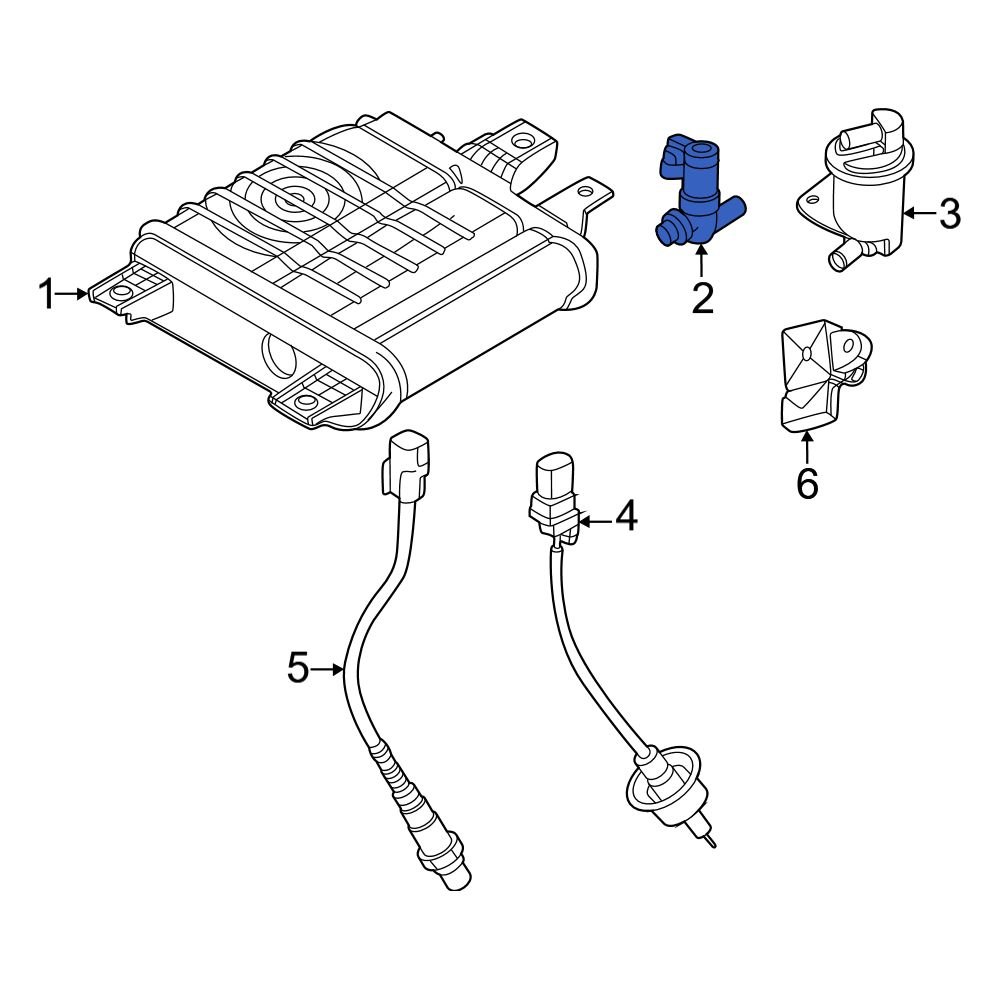 1
2
3
6
4
5