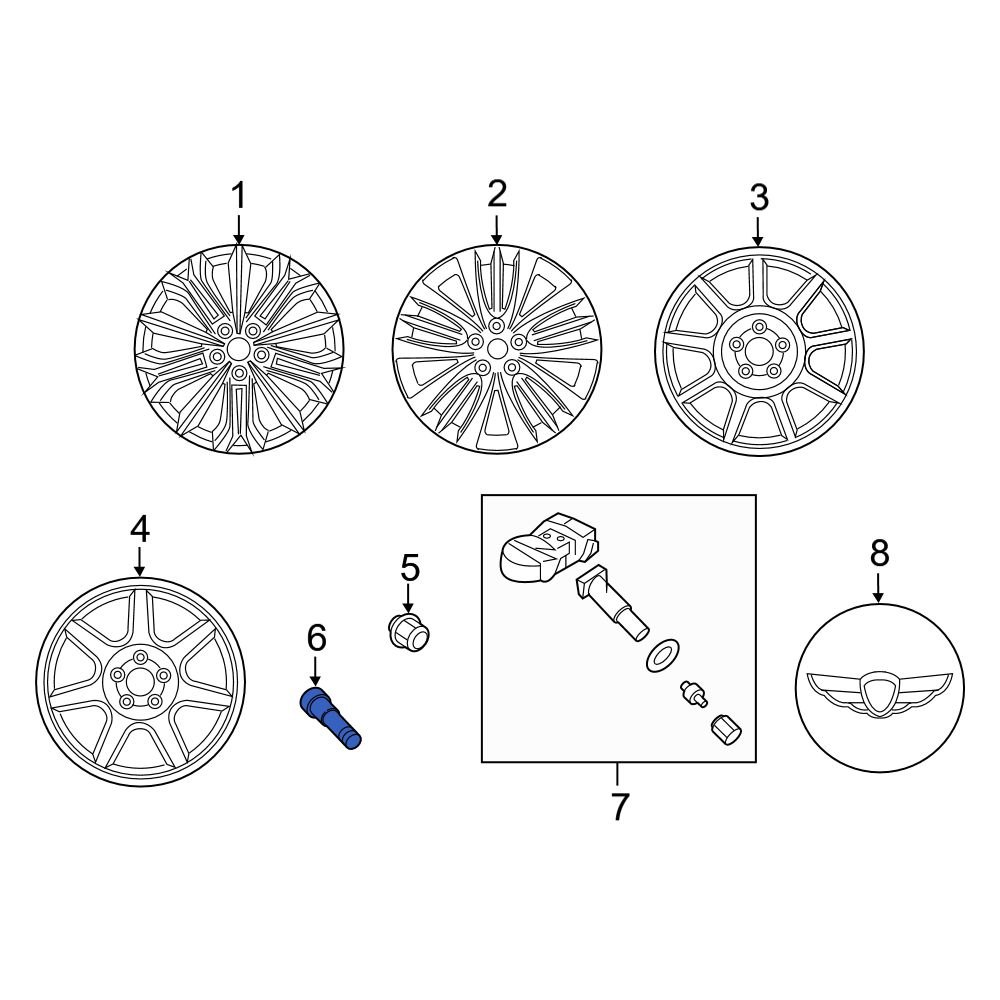 1
2
3
4
5
6
7
8