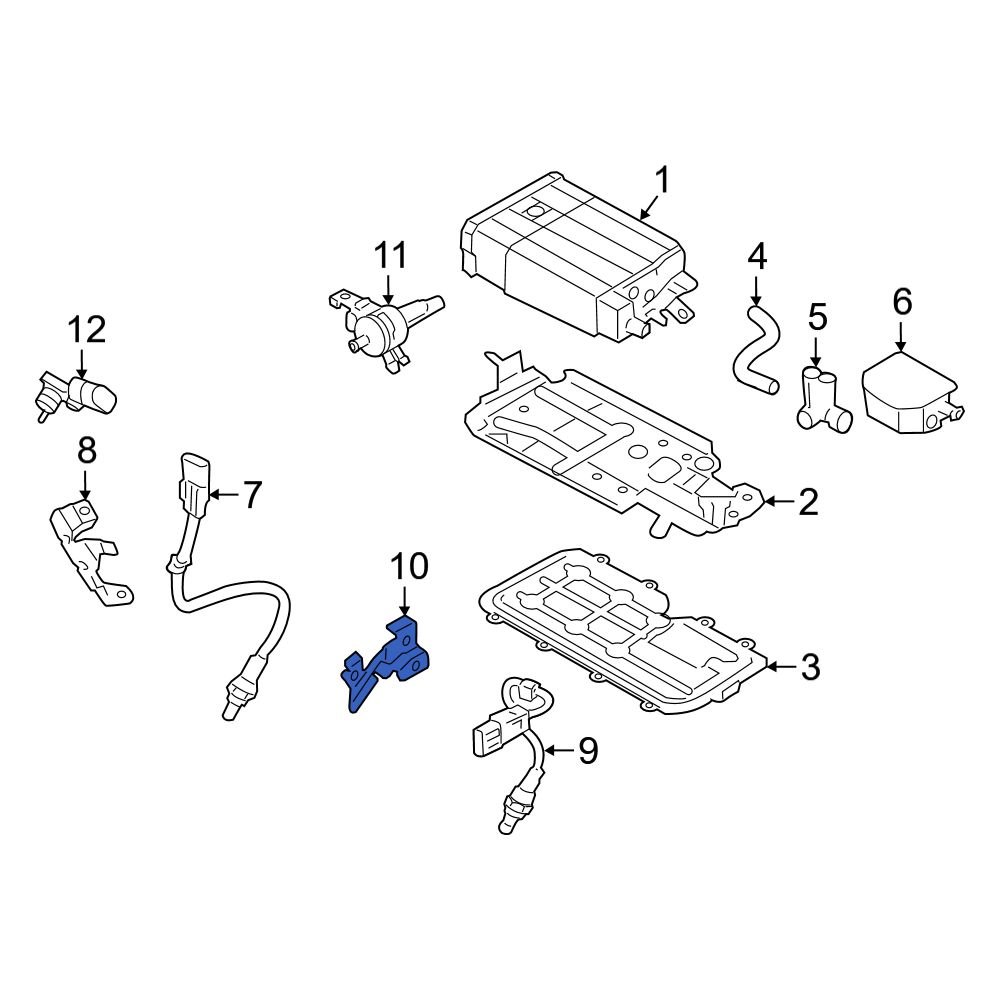 1
11
4
5
6
12
8
7
2
10
3
9