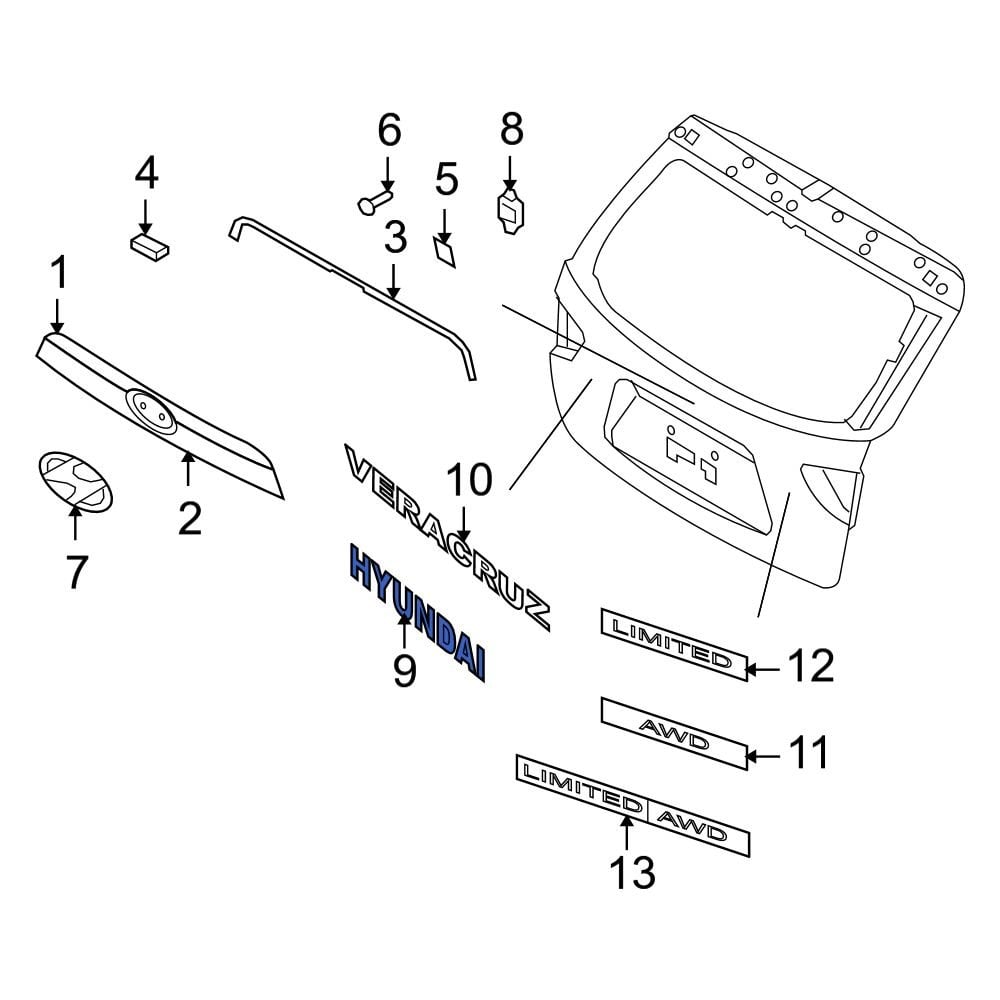 6
8
4
5
3
1
2
7
VERACRUZ
10
HYUNDAI
9
LIMITED
12
AWD
11
LIMITED
AWD
13