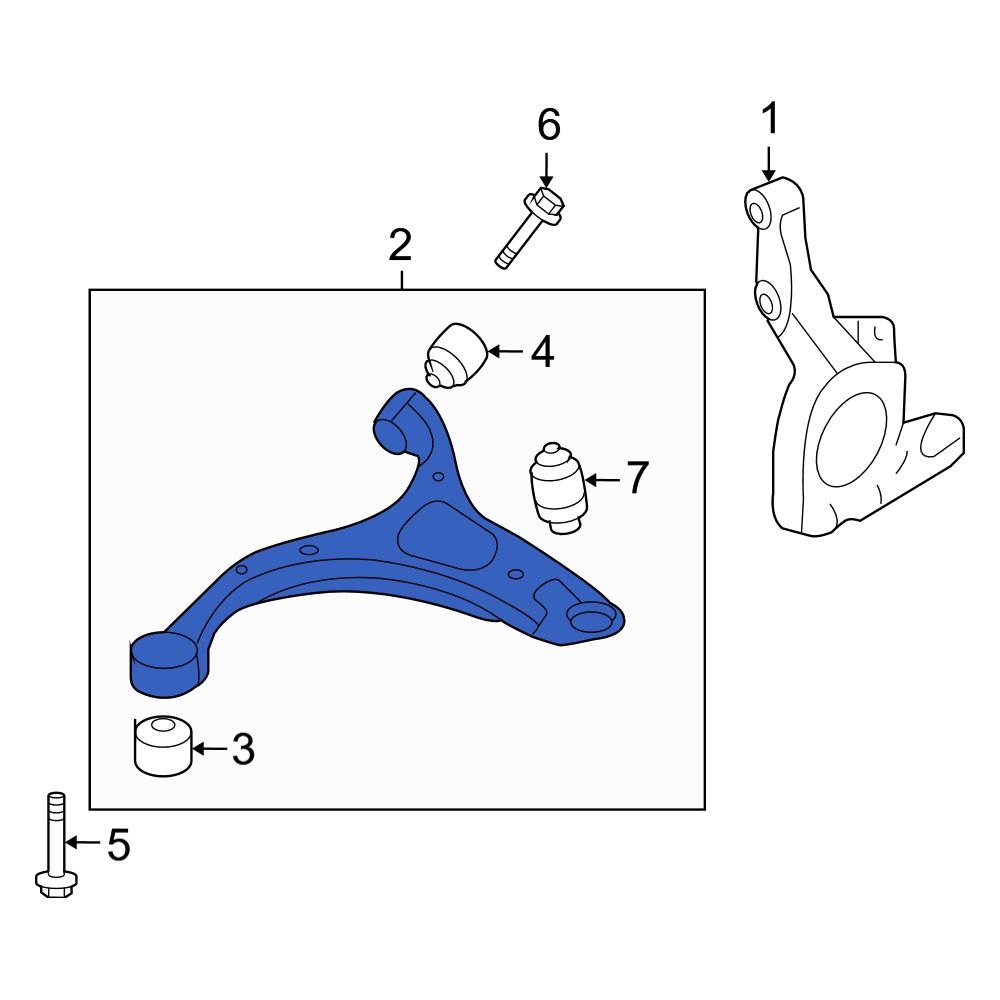 6
1
2
4
7
3
5