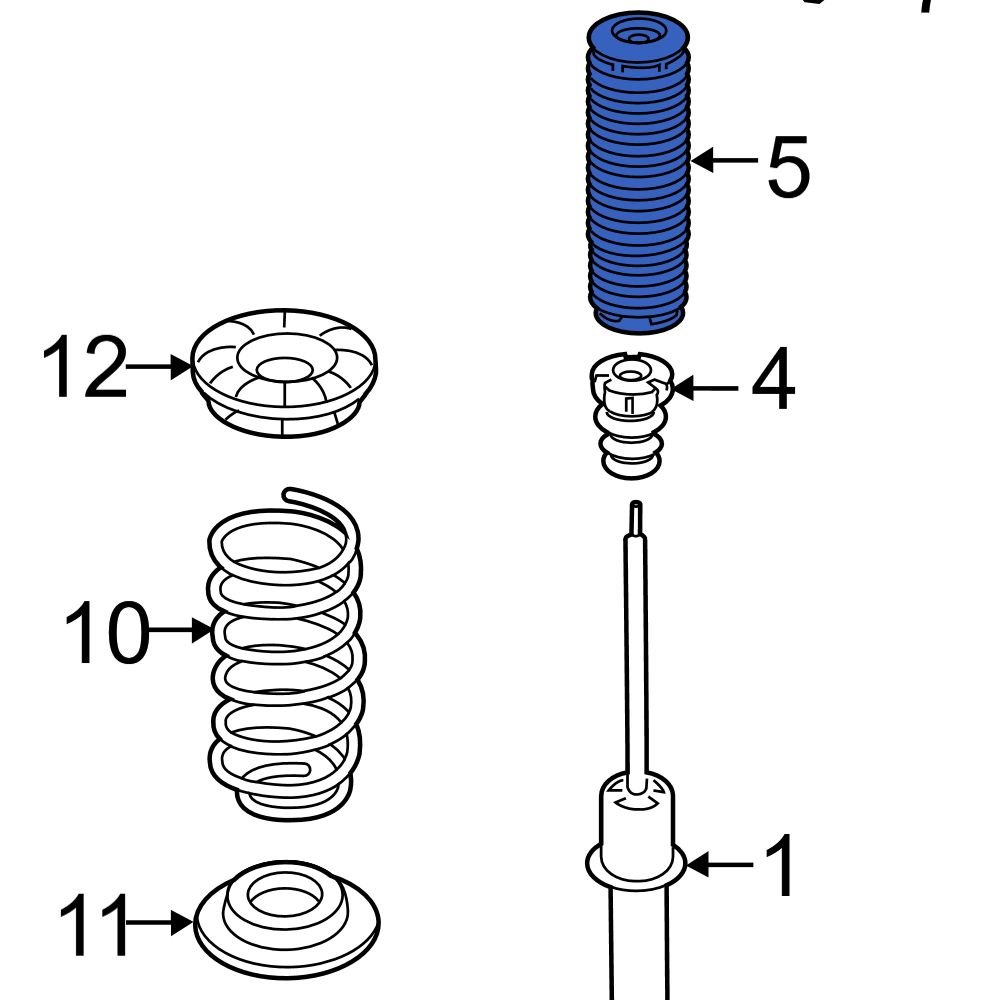 5
12
4
10
1
11