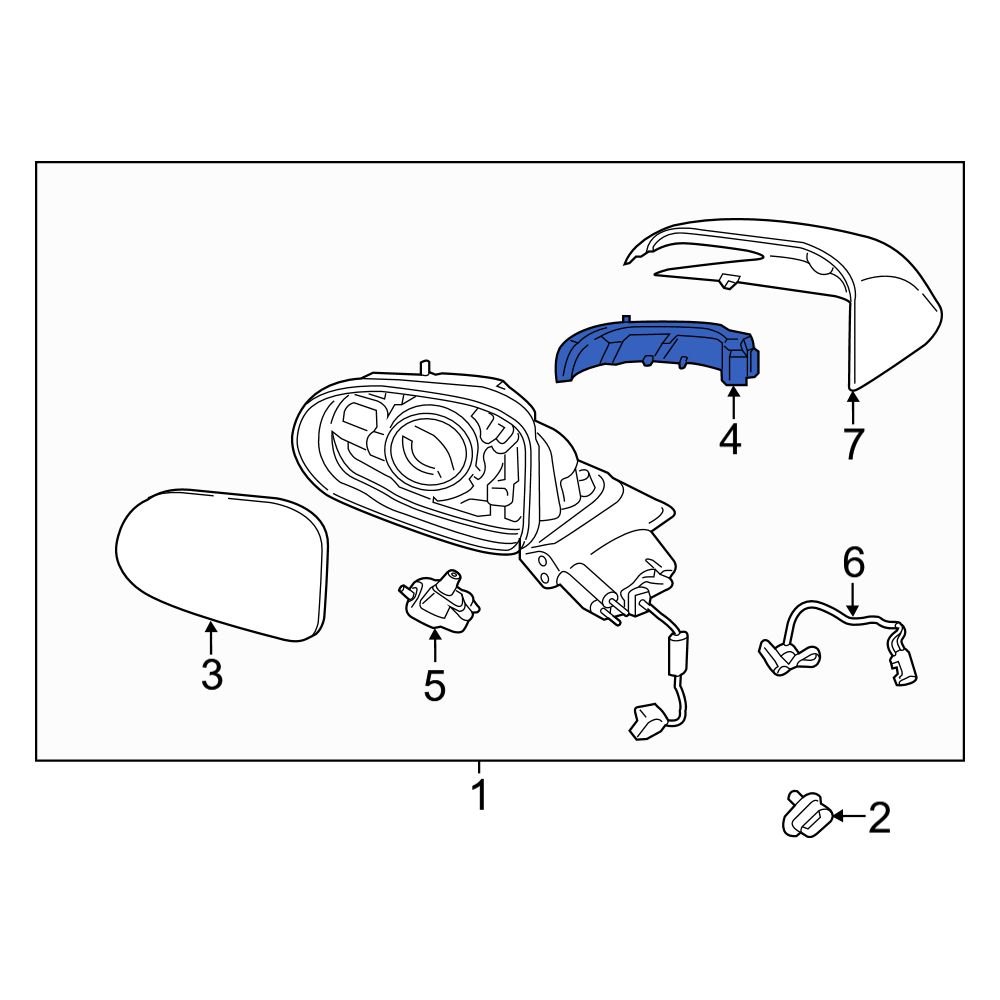 4
7
6
3
5
1
2