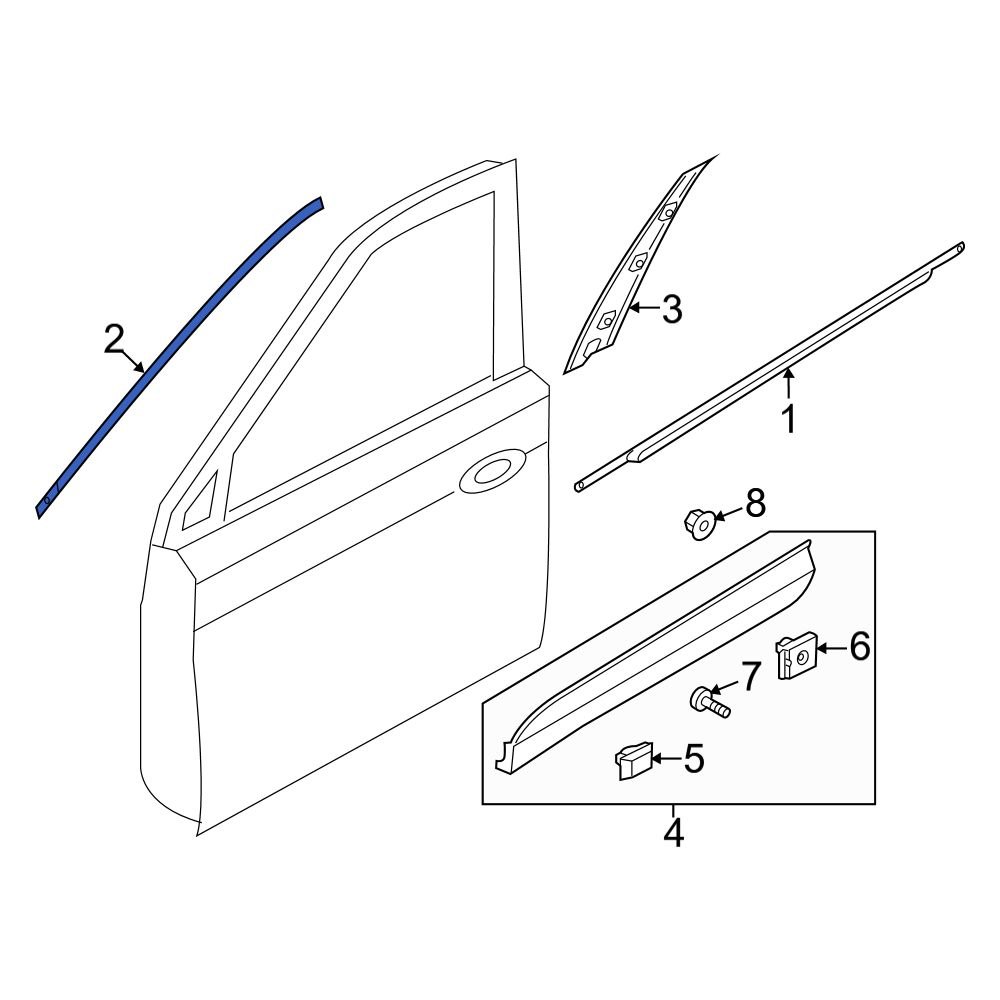 2
3
1
8
6
7
5
4