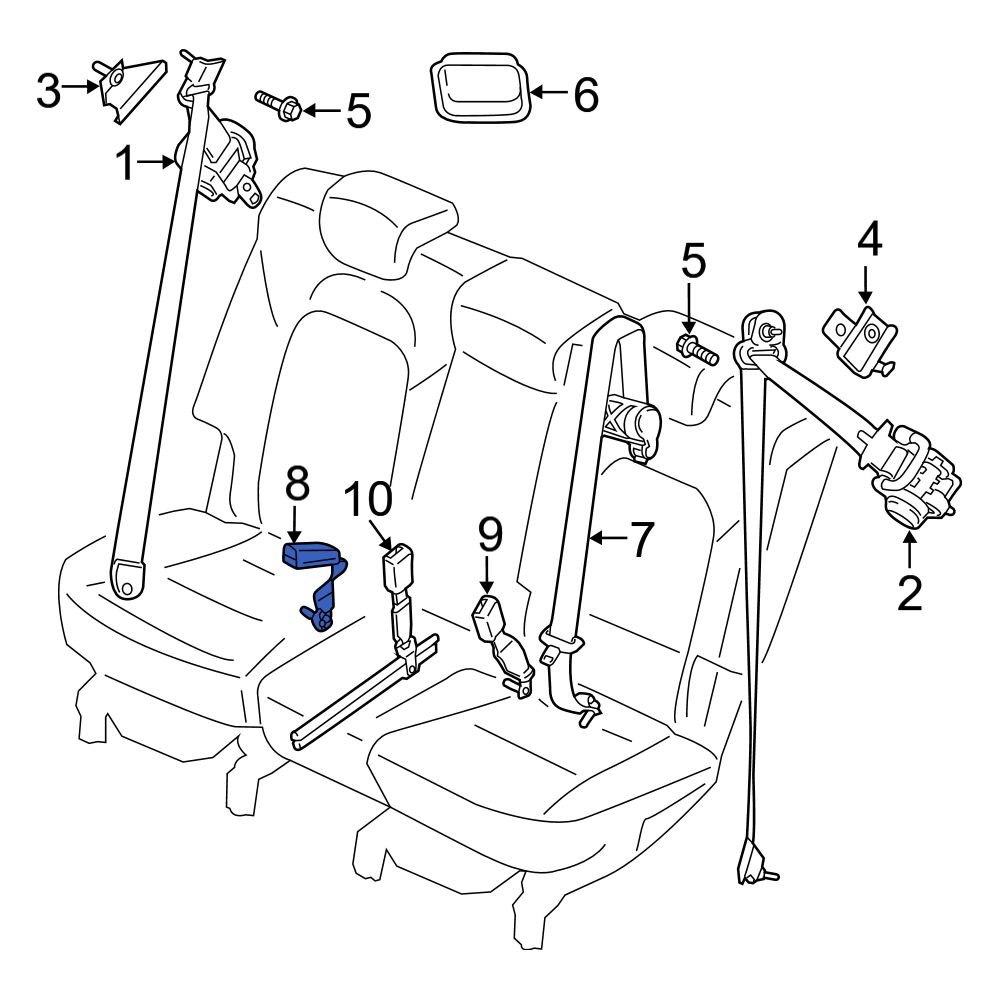 3
5
6
1
5
4
8
10
9
7
2