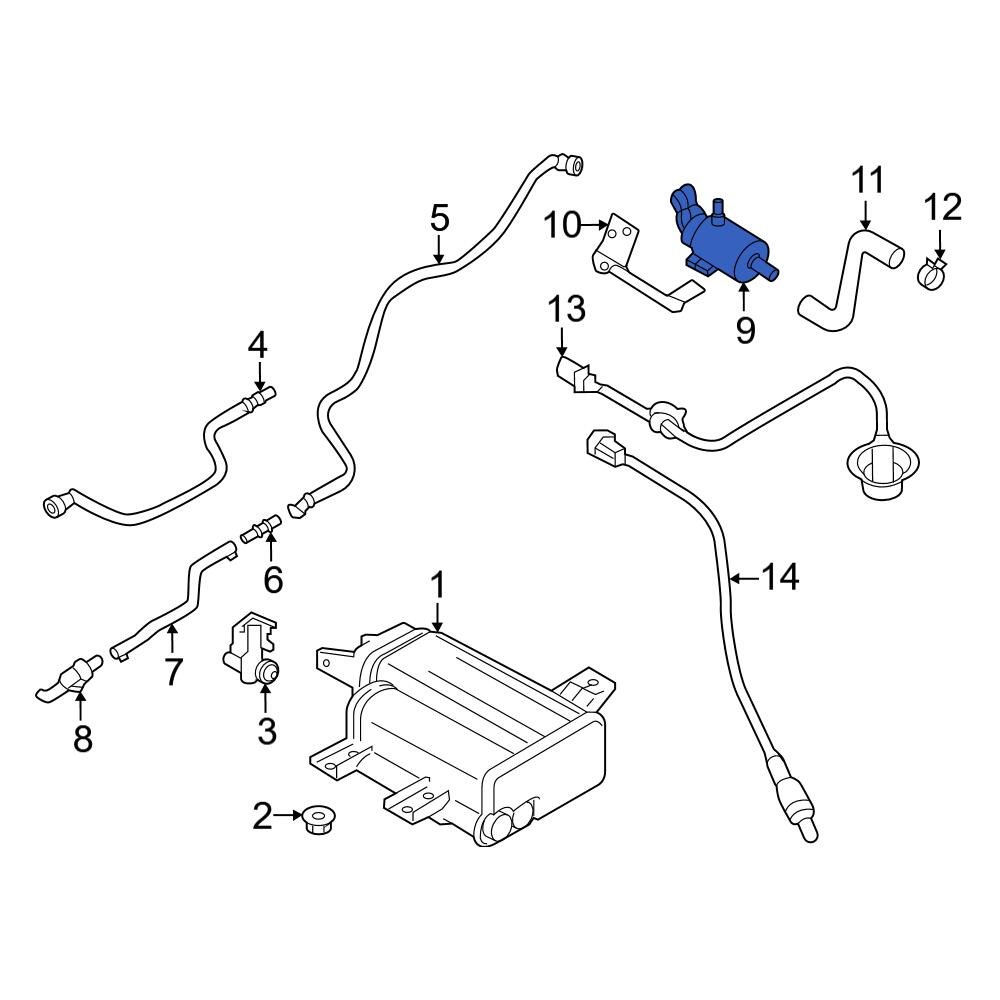 5
10
11
12
9
13
4
6
14
1
7
3
8
2