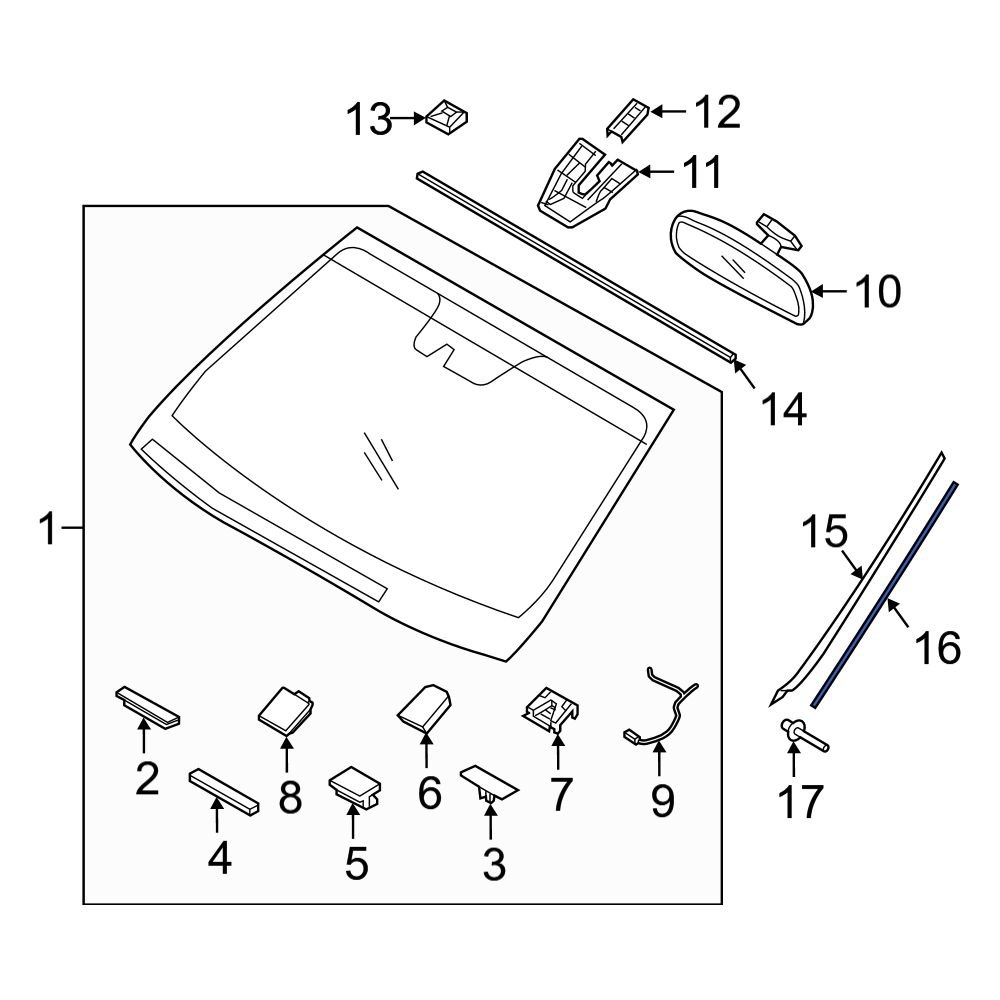 13
12
11
10
14
1
15
16
2
8
6
7
9
17
4
5
3