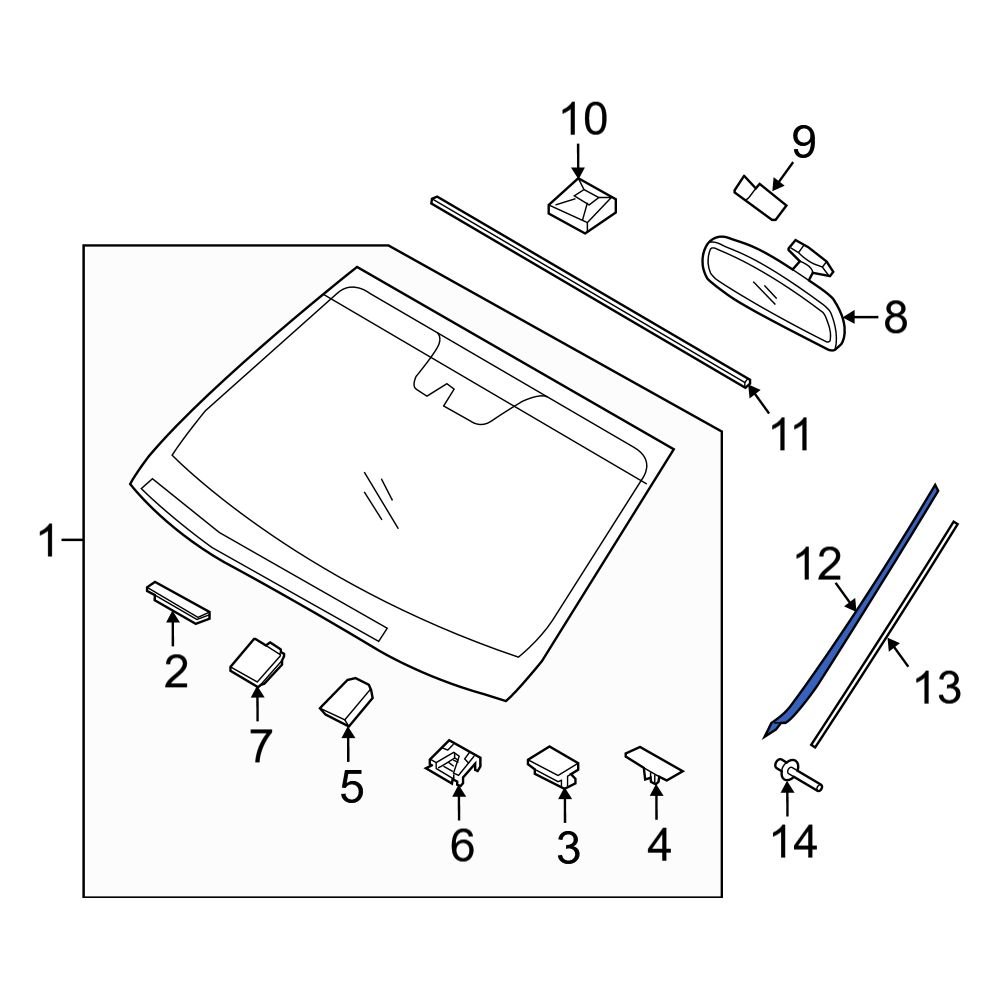 10
9
8
11
1
12
13
2
7
5
6
3
4
14