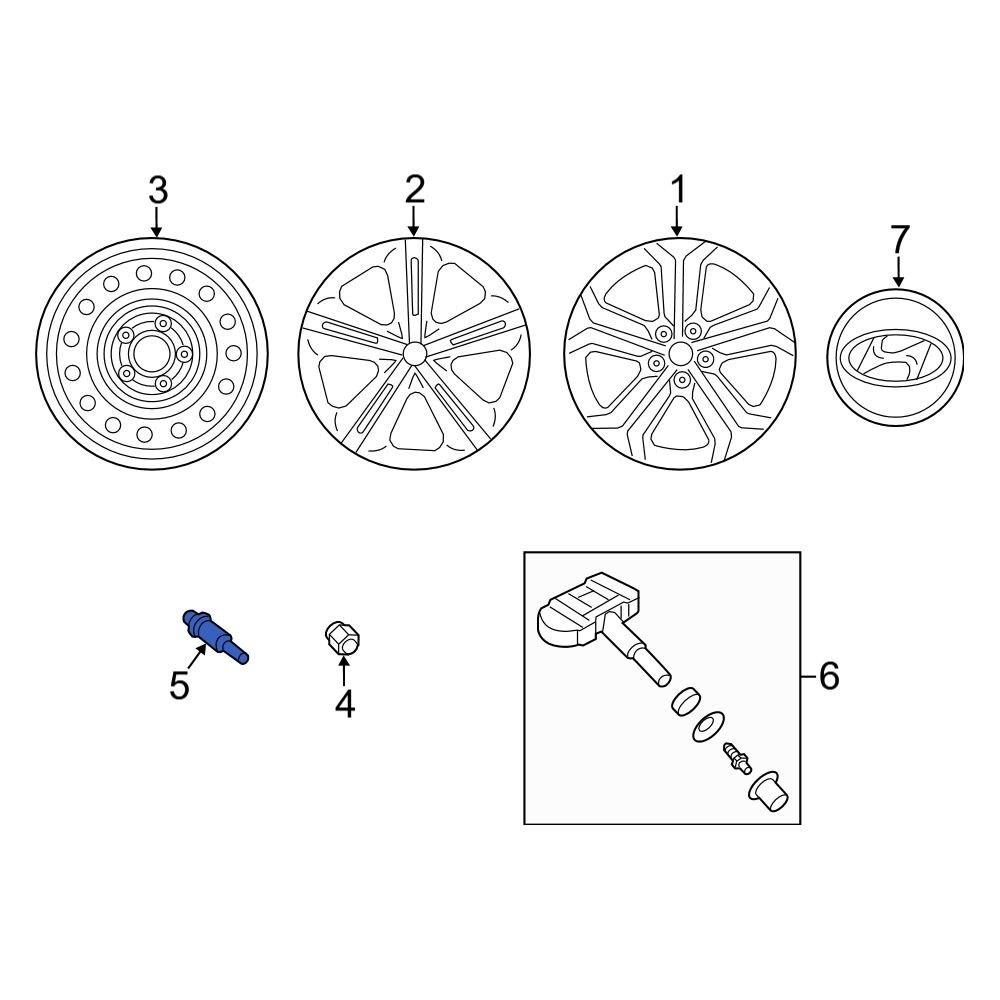 3
2
1
7
5
4
6