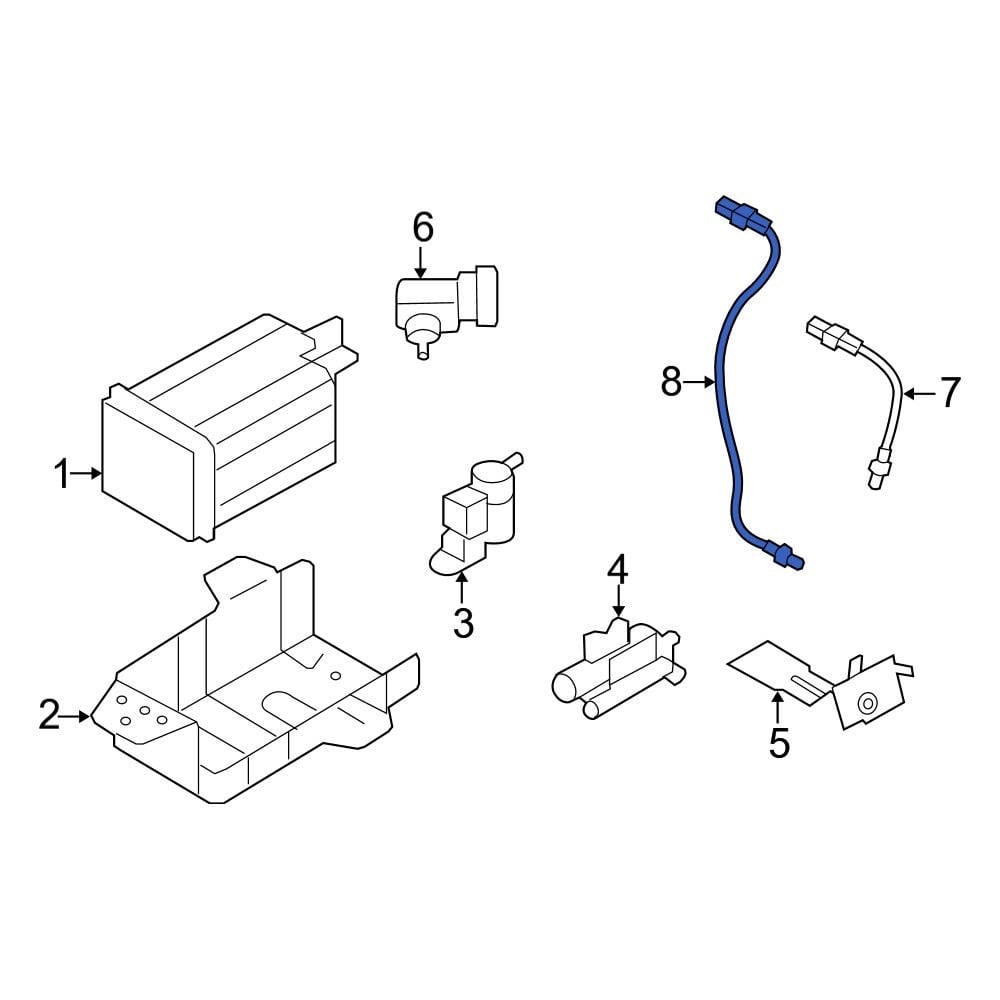 6
8
7
1
3
4
2
5