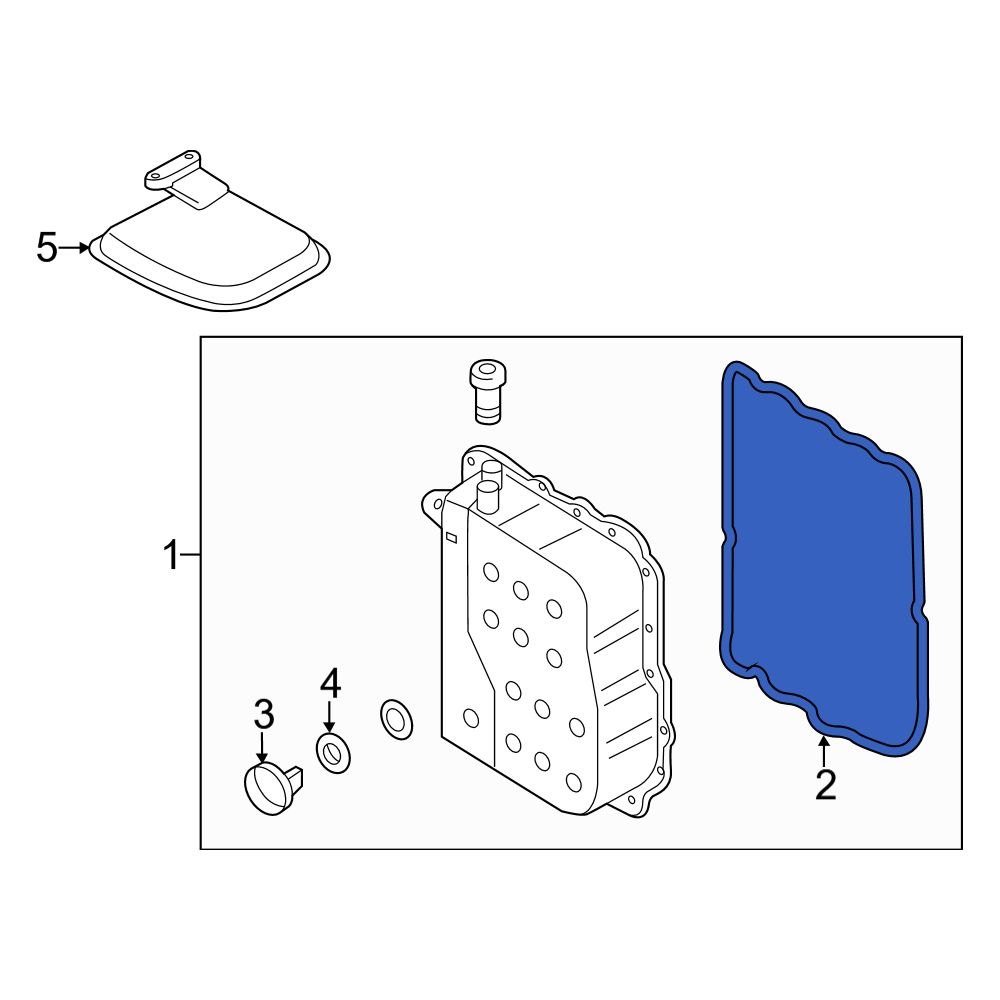 5
1
4
3
2