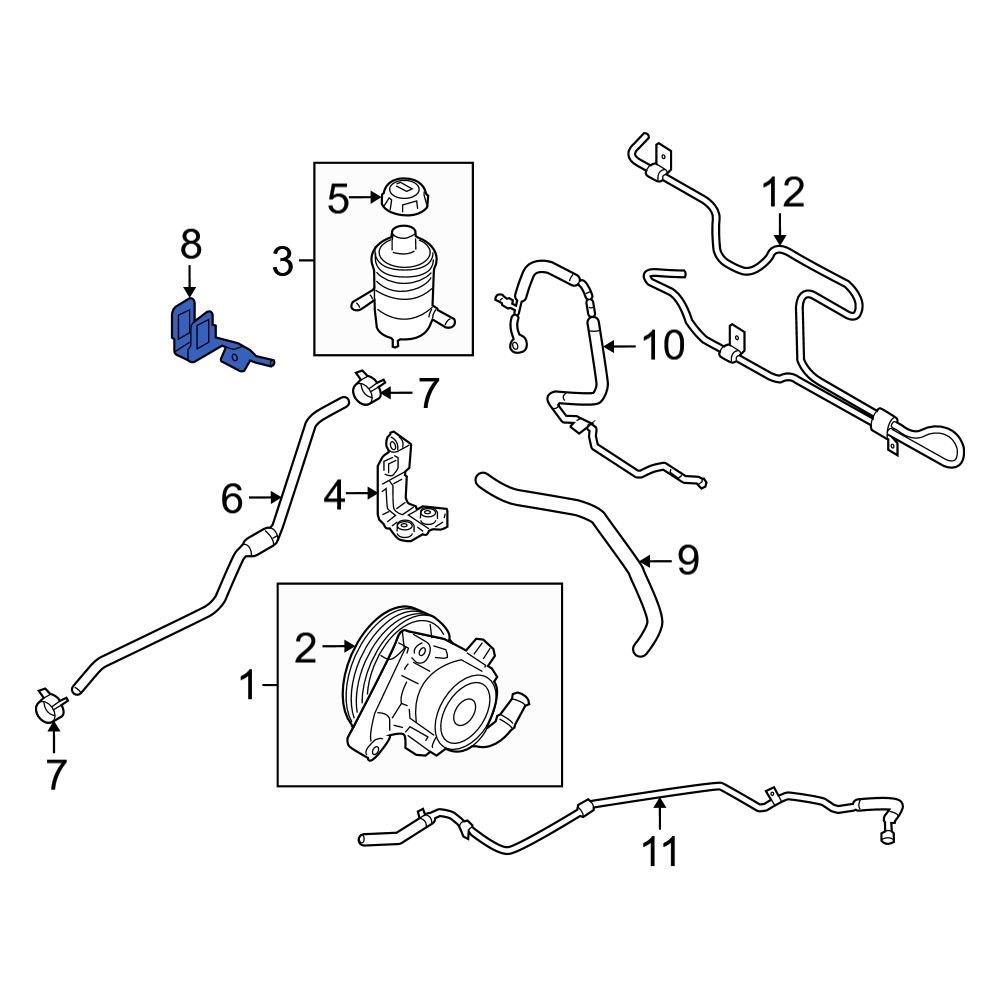 12
5
8
3
10
7
6
4
9
2
1
7
11