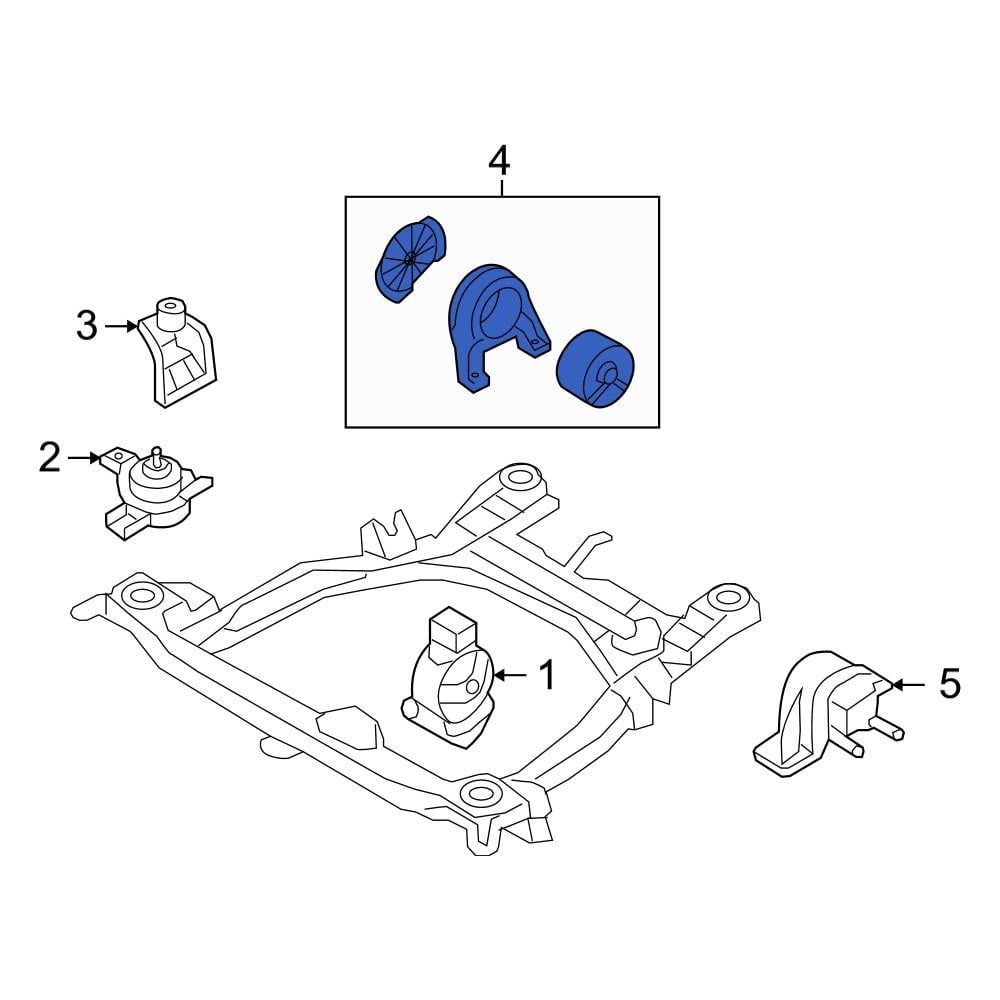 4
3
2
1
5