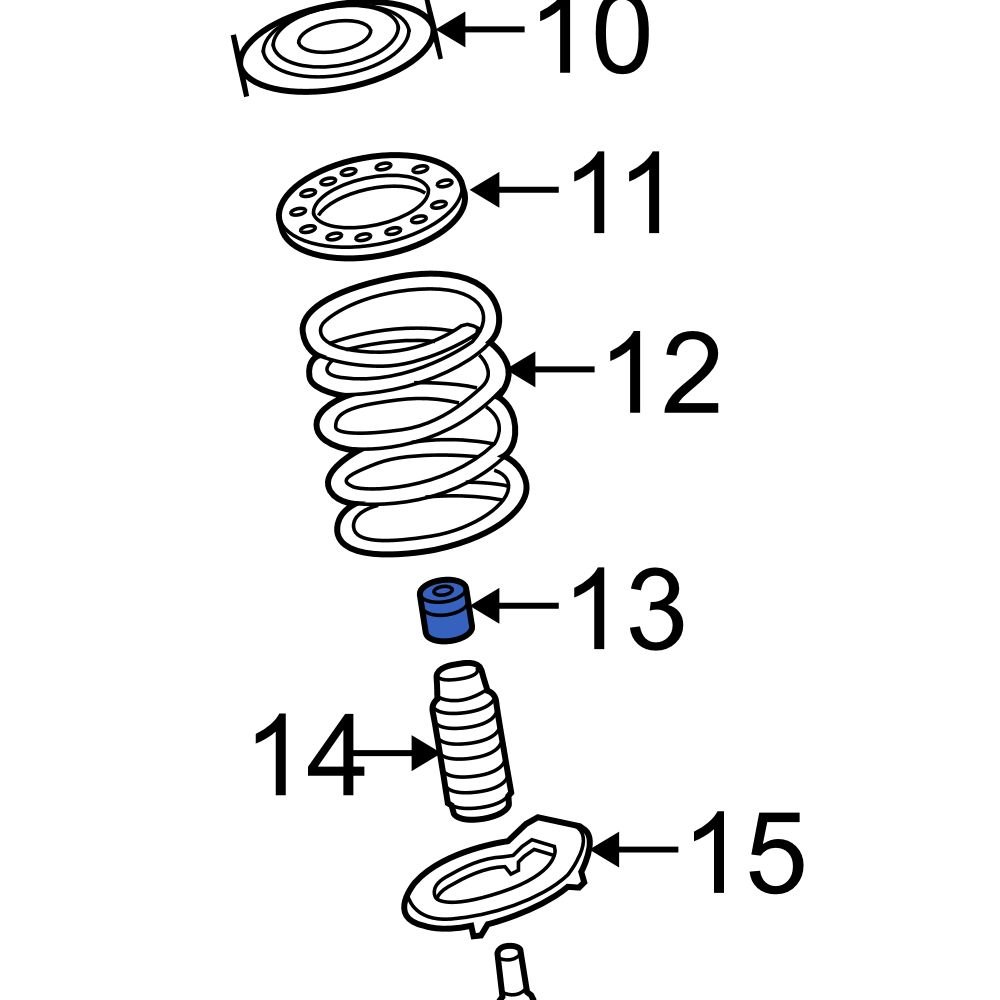 10
11
12
13
14
15