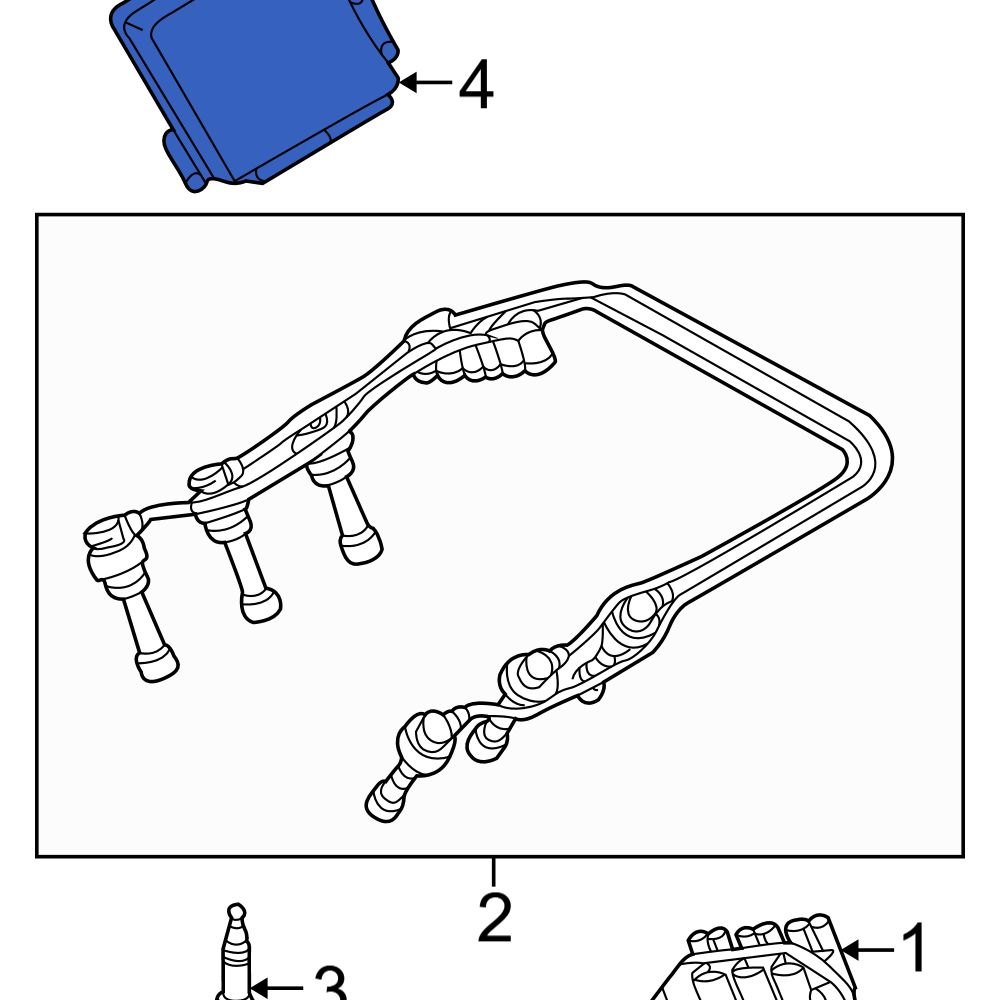 4
2
3
1