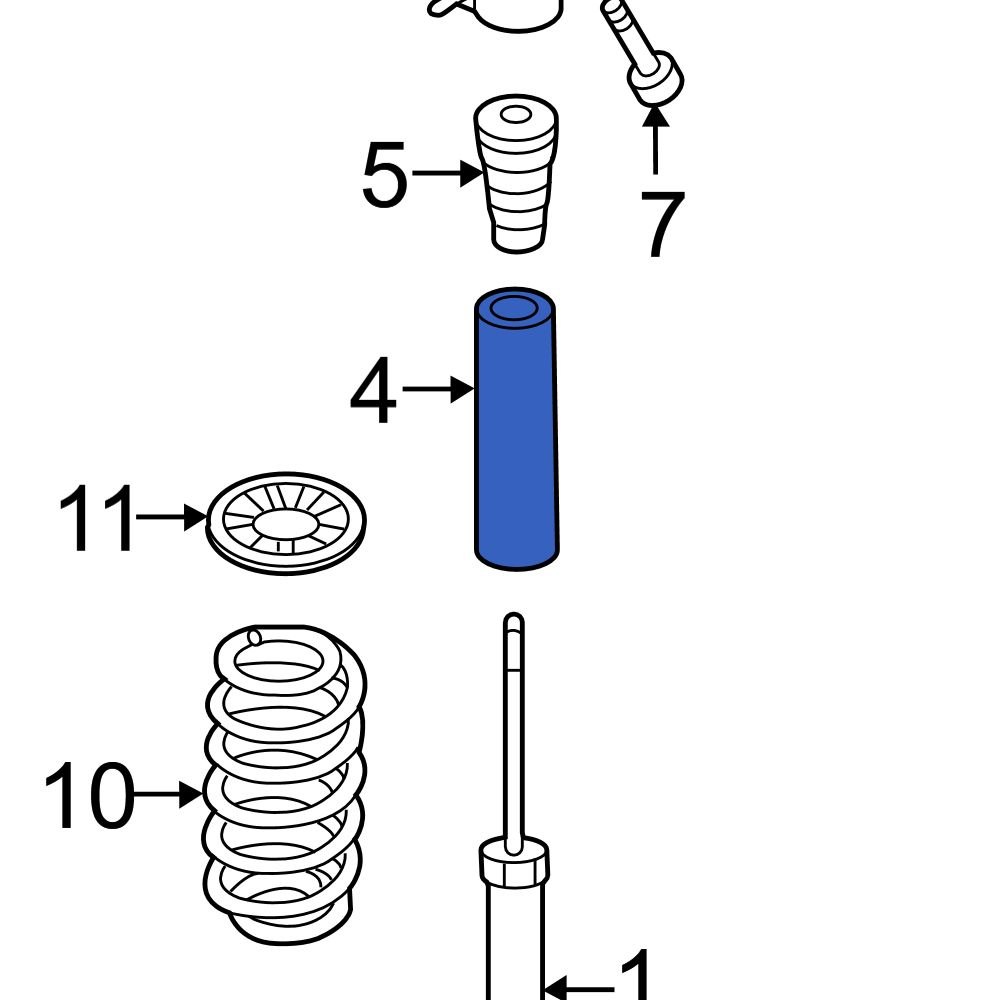 5
7
4
11
10
1