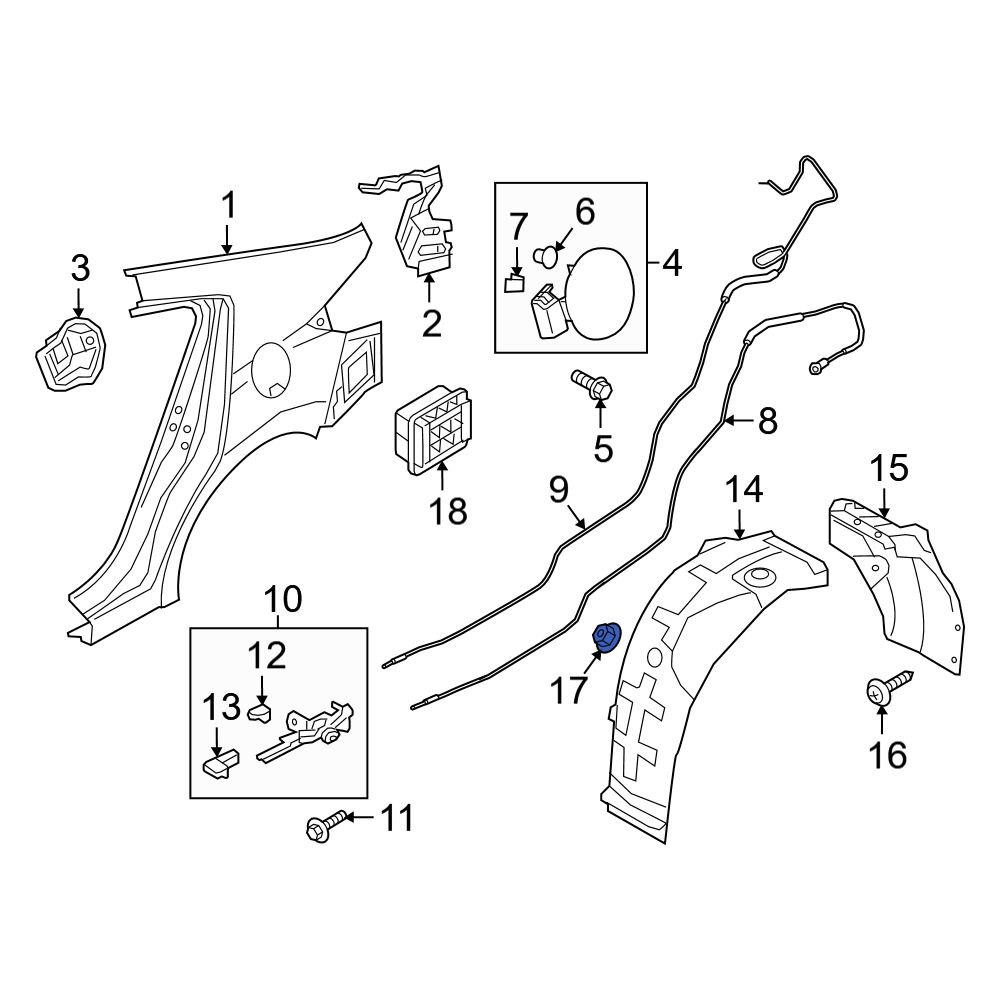 1
3
2
7
6
4
5
18
8
9
14
15
10
12
13
17
16
11