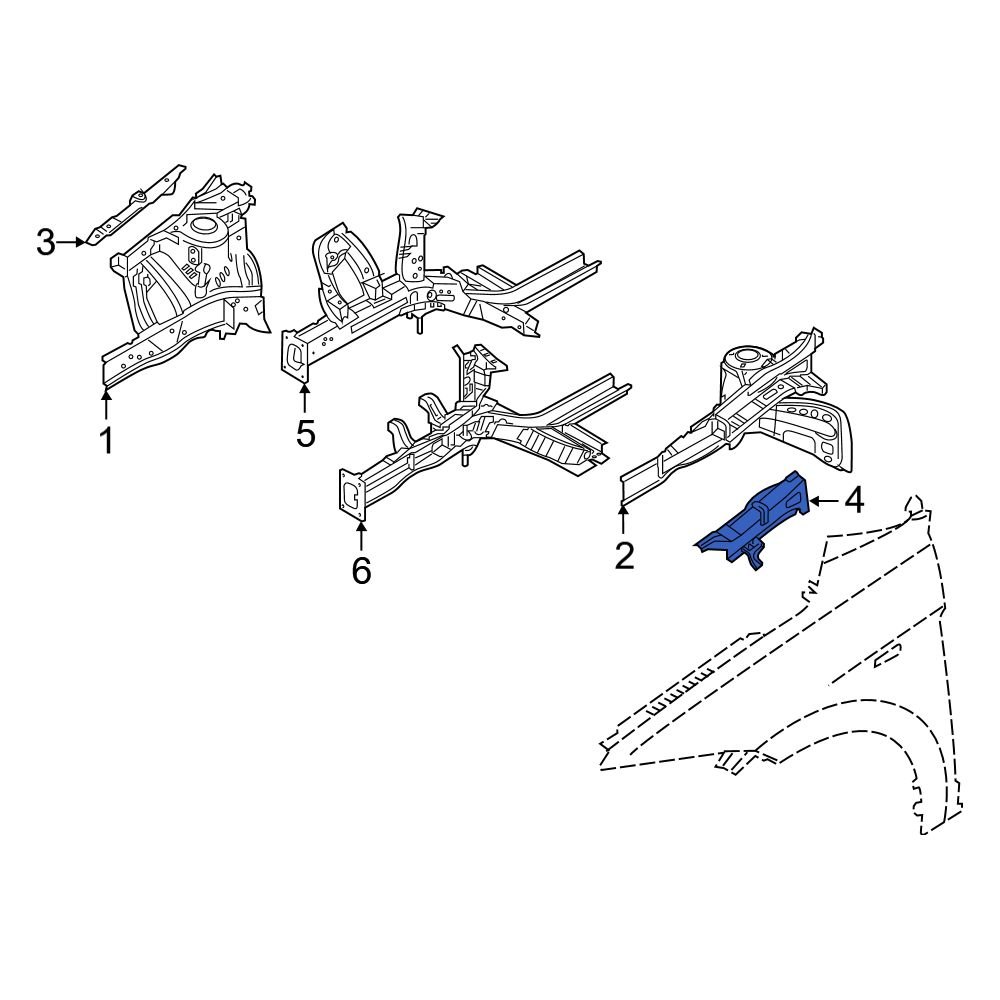 3
1
5
6
2
4