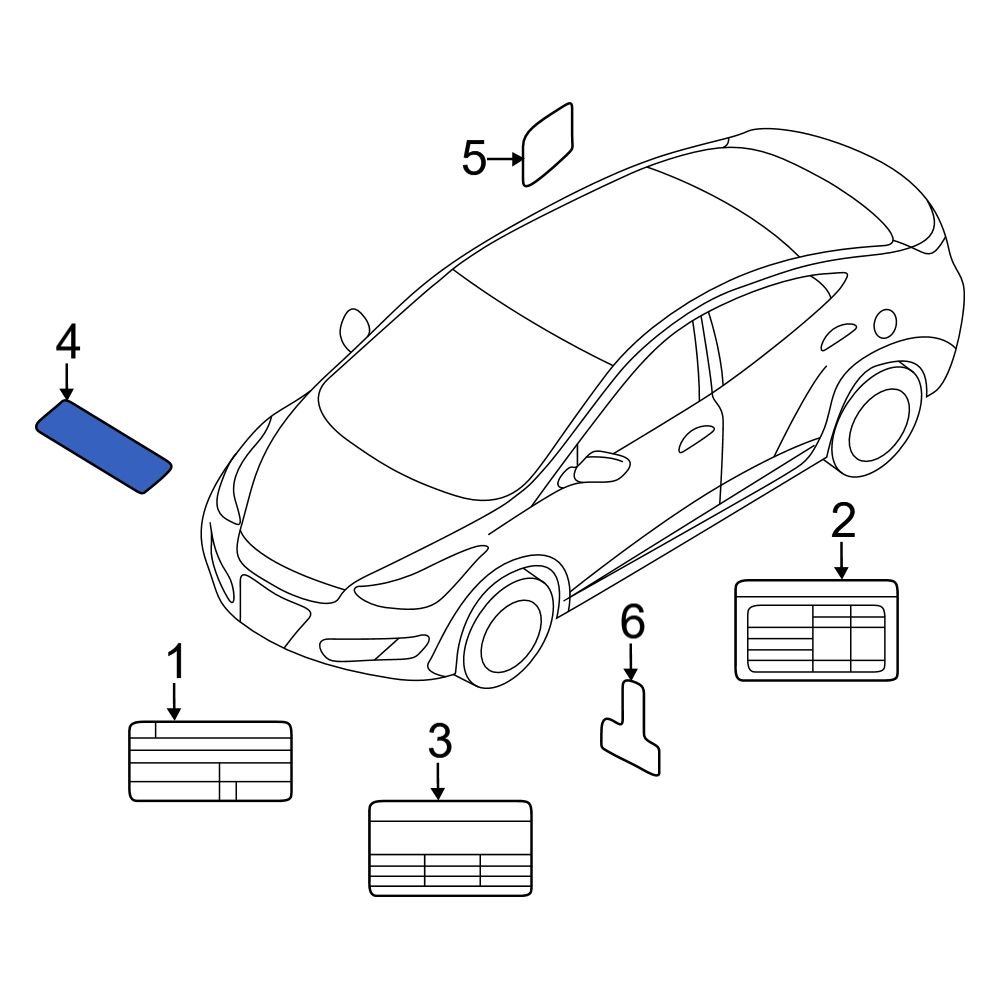 5
4
2
6
1
3