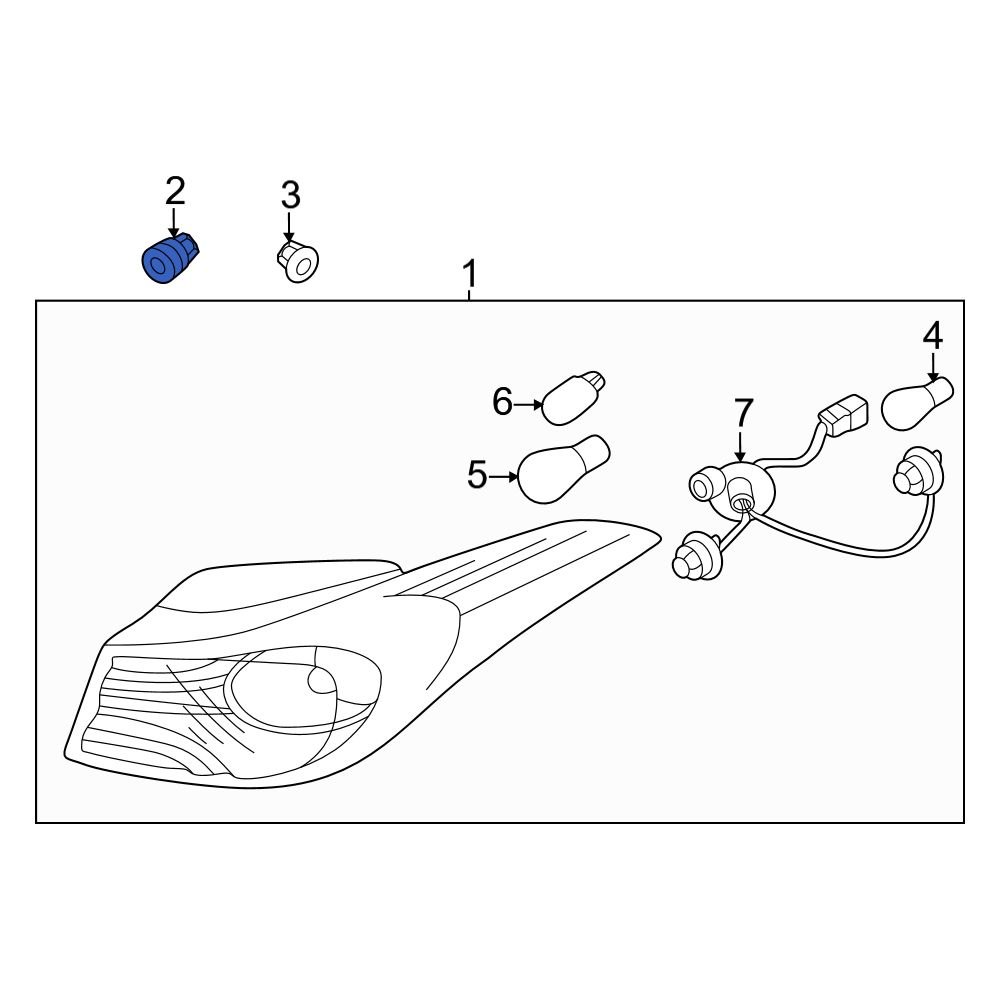 2
3
1
4
6
7
5