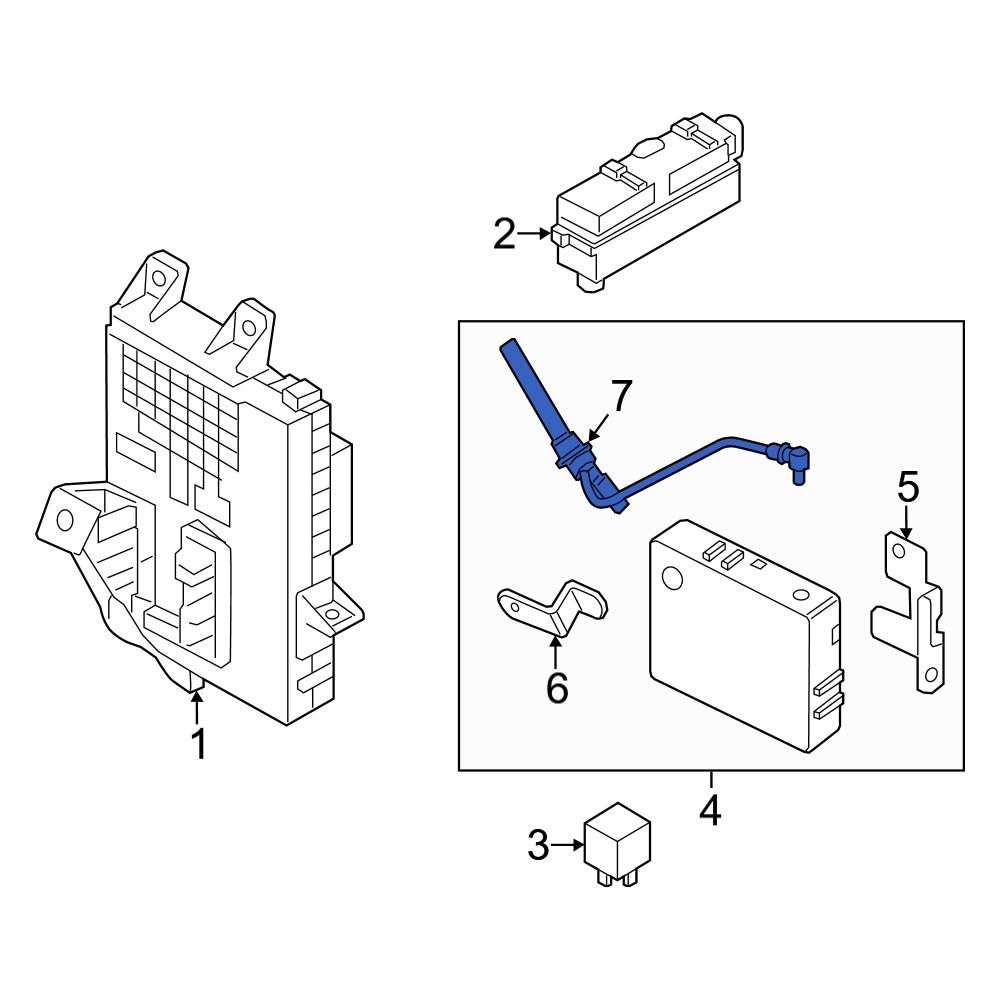 2
7
5
6
1
4
3