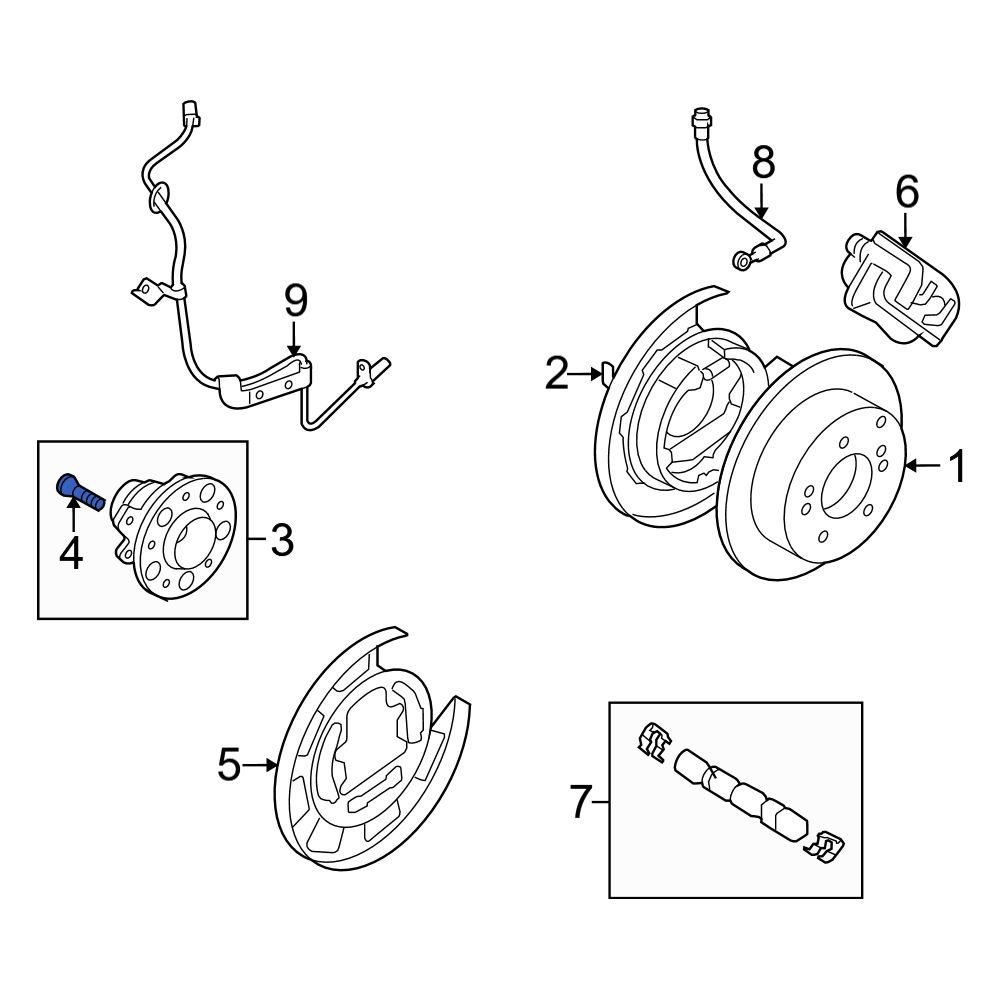 8
6
9
2
1
4
3
5
7