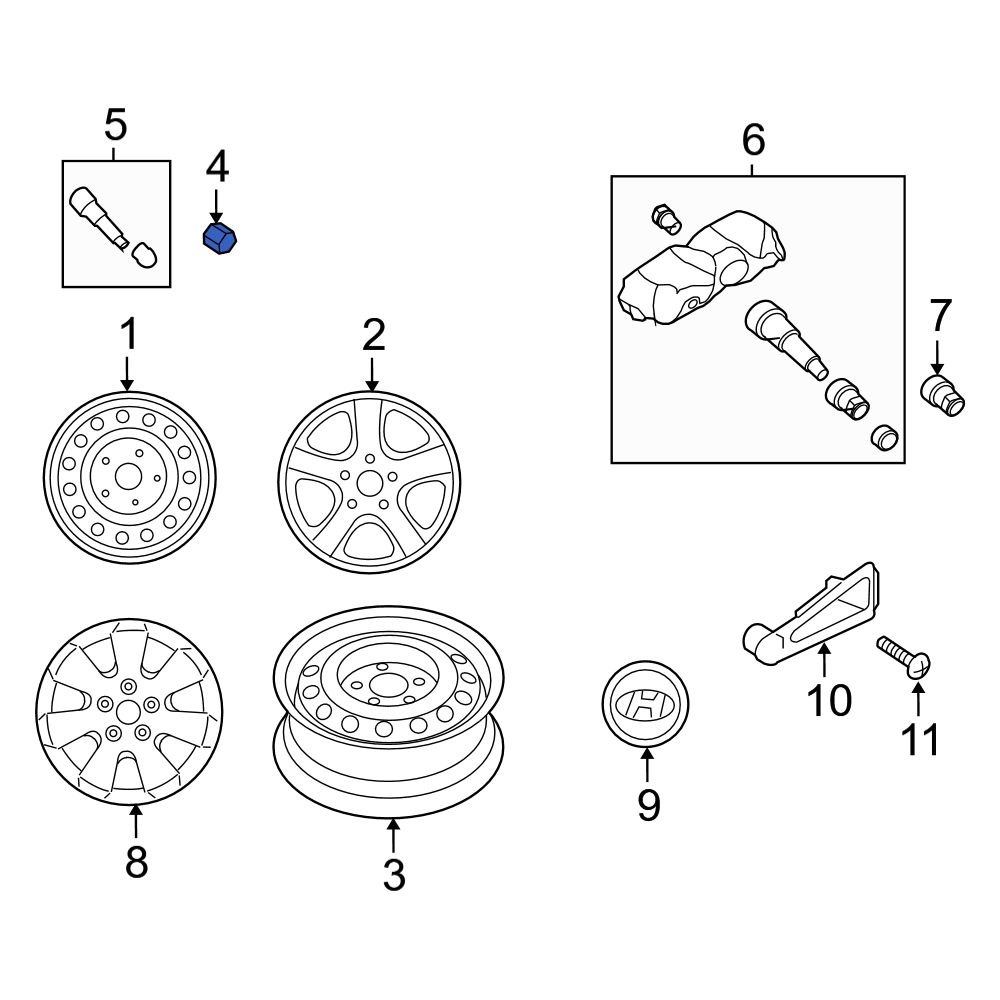 5
4
6
7
1
2
8
3
9
10
11