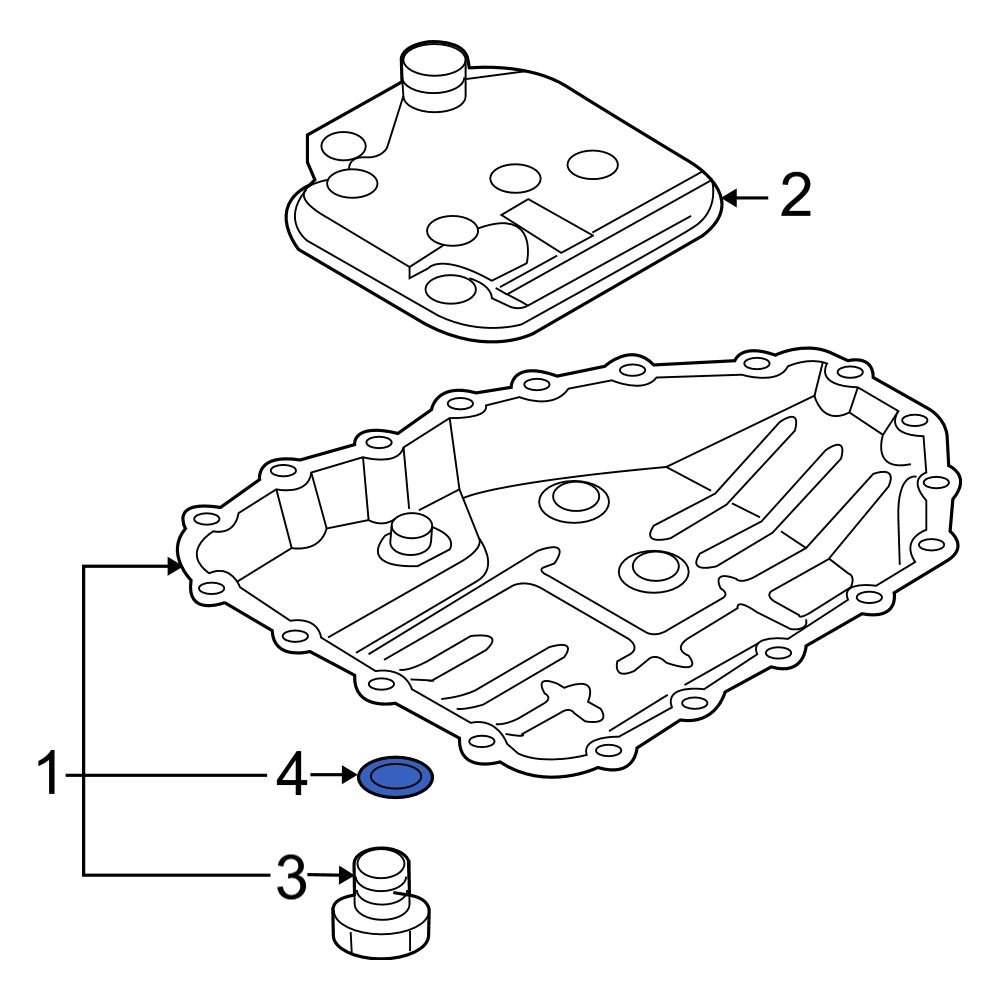 2
1
4
3