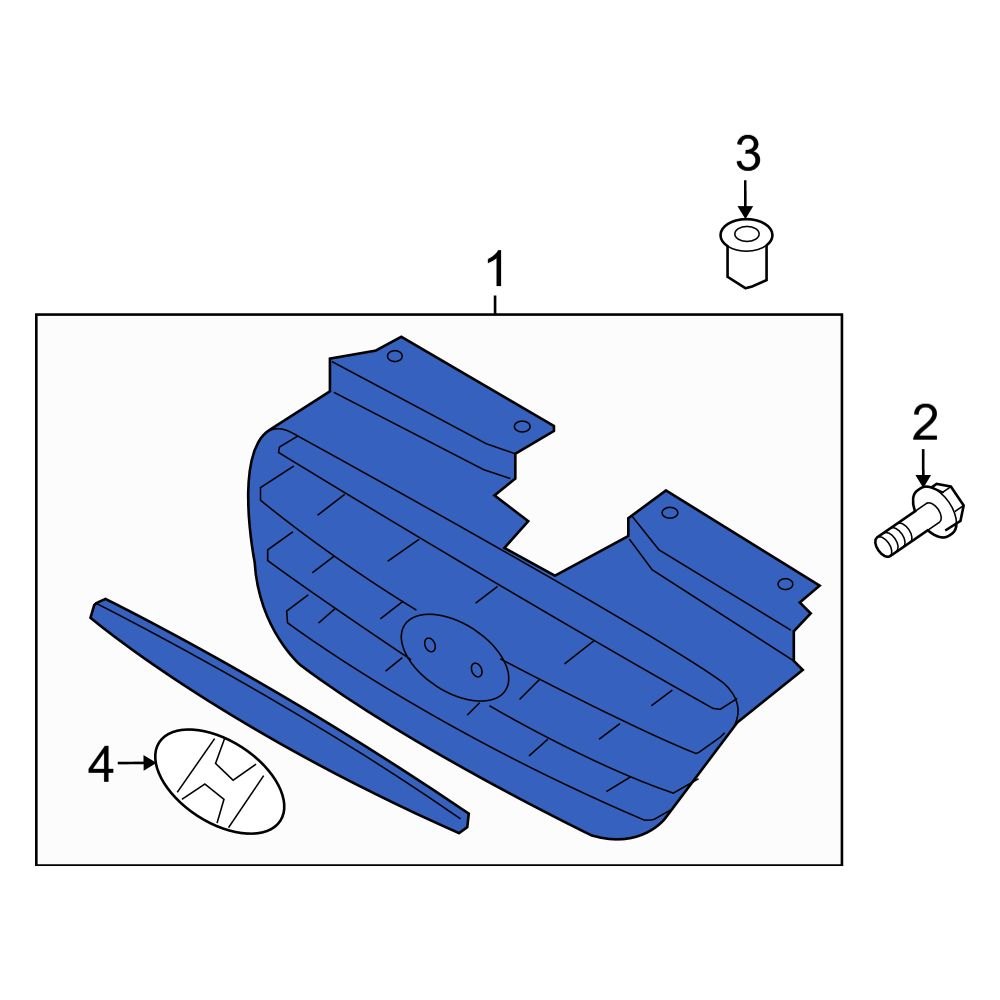 3
1
2
4