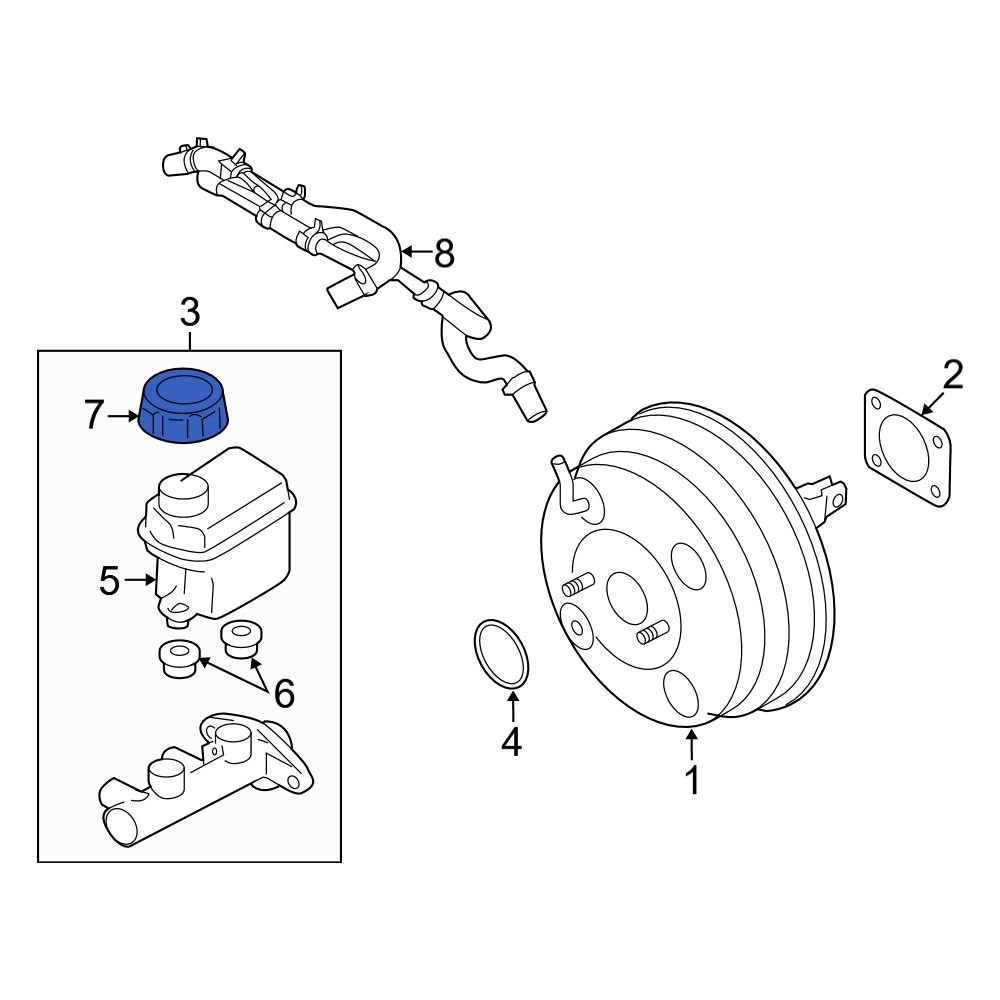 8
3
2
7
5
6
4
1