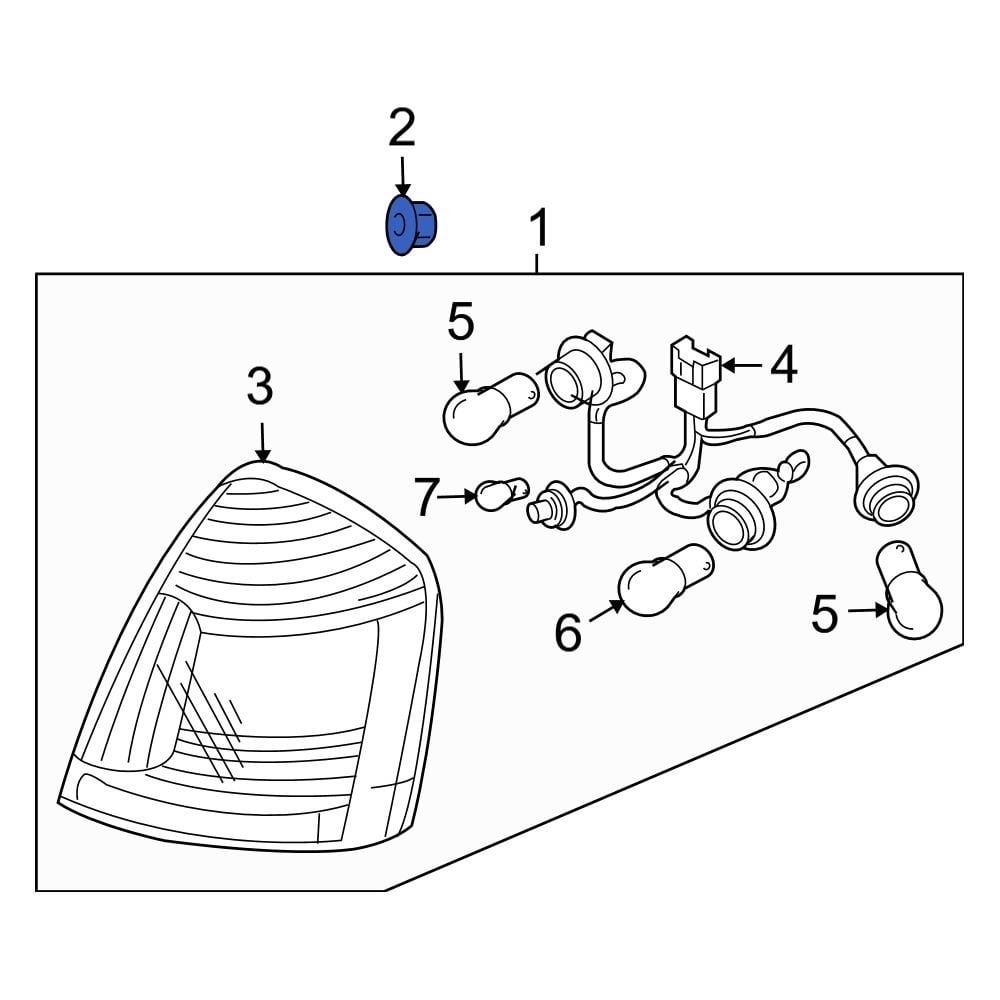 2

1

5

4

3

7

6

5