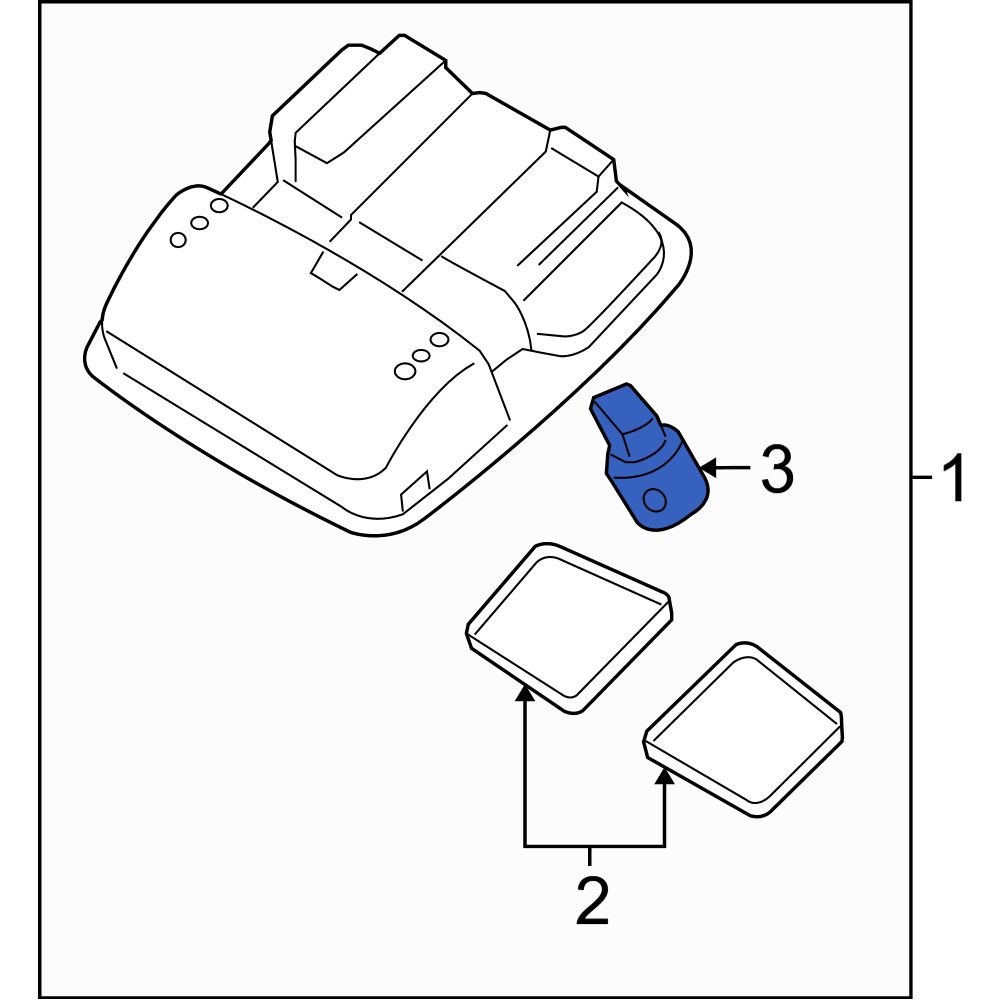 3
1
2