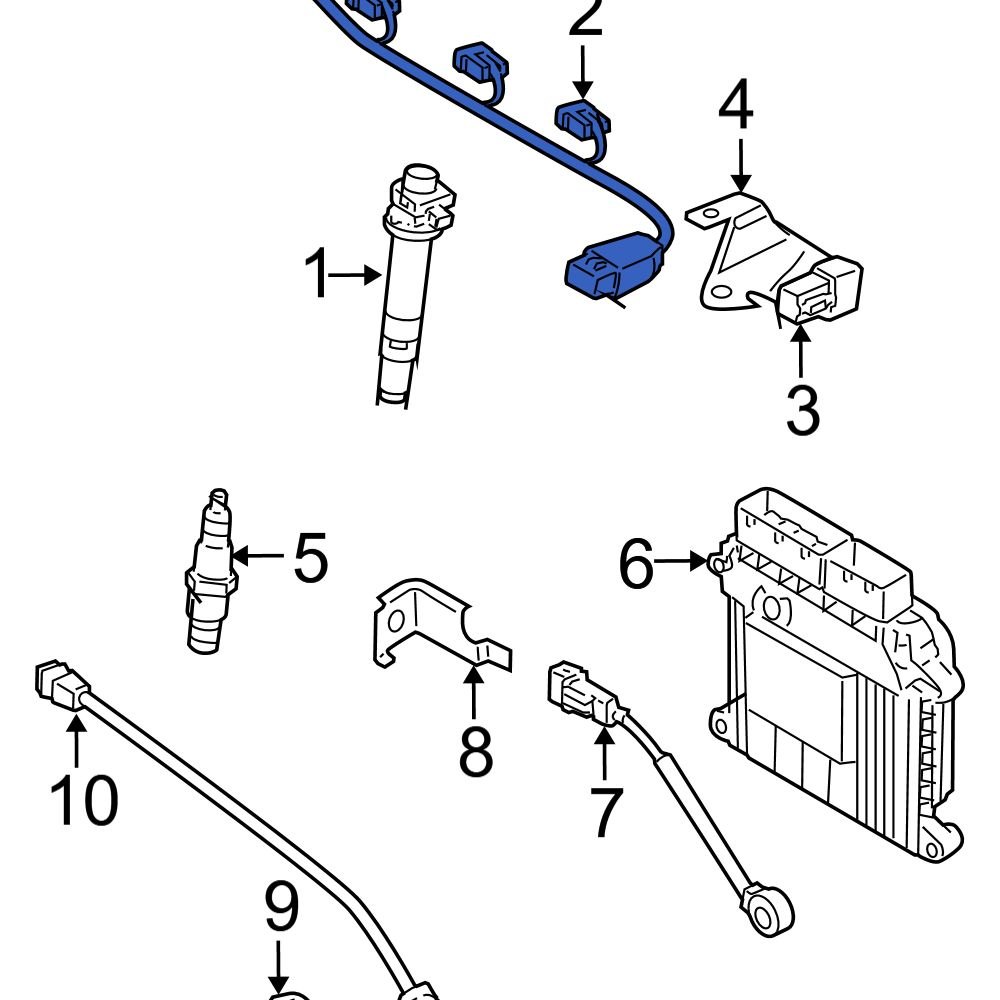 2
4
1
3
5
6
8
10
7
9